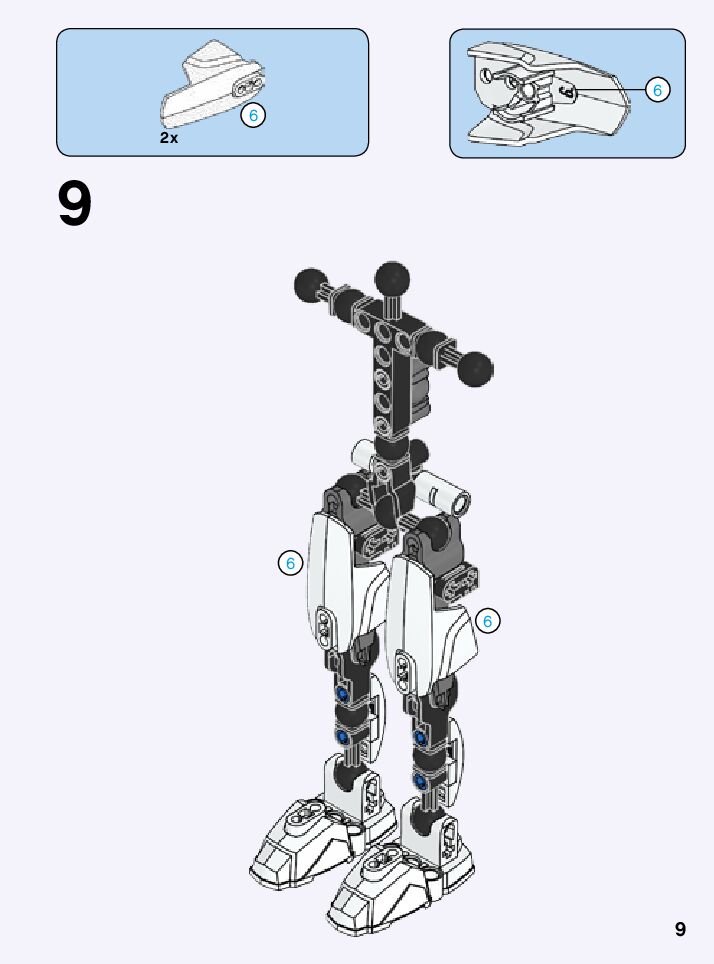 6
2x

6

9

6

6

9