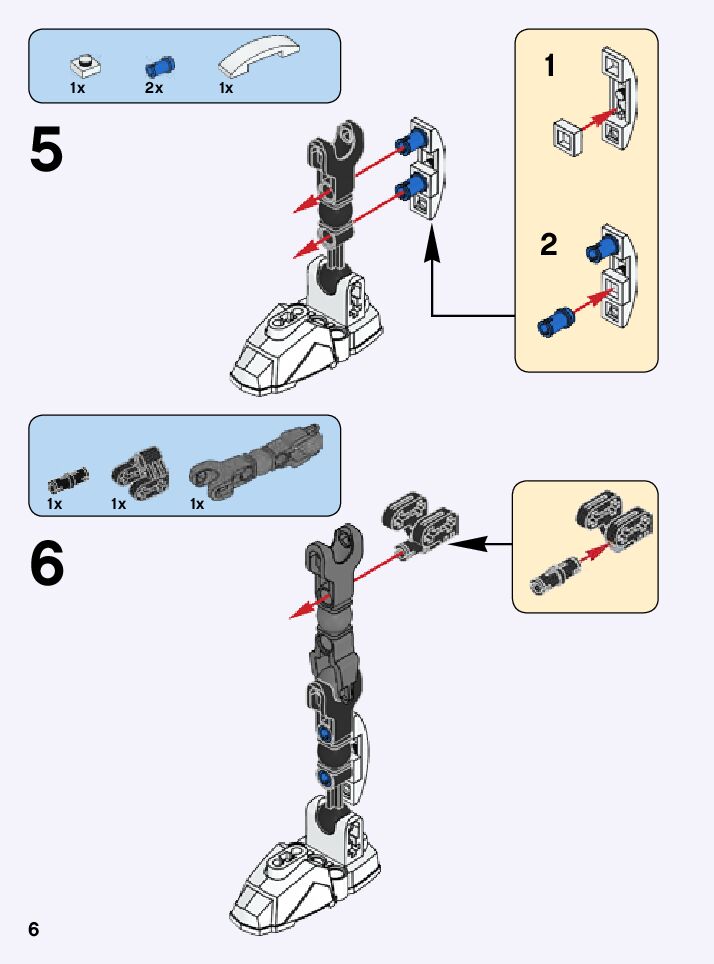 1x 2x 1x

5

1

2

1x 1x 1x

6

6