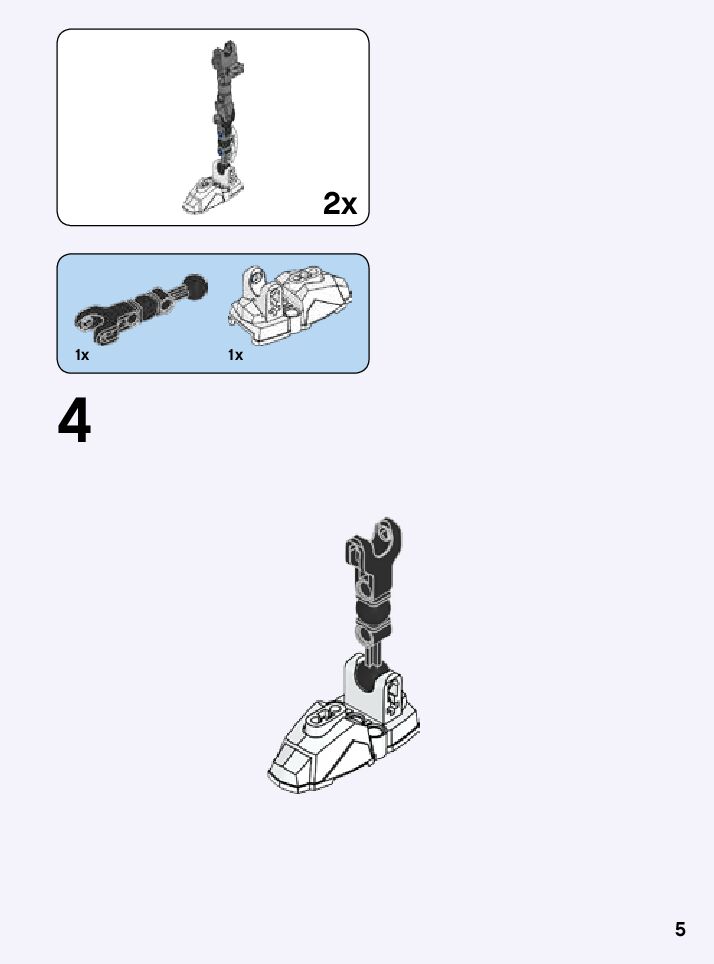 2x

1x

1x

4

5