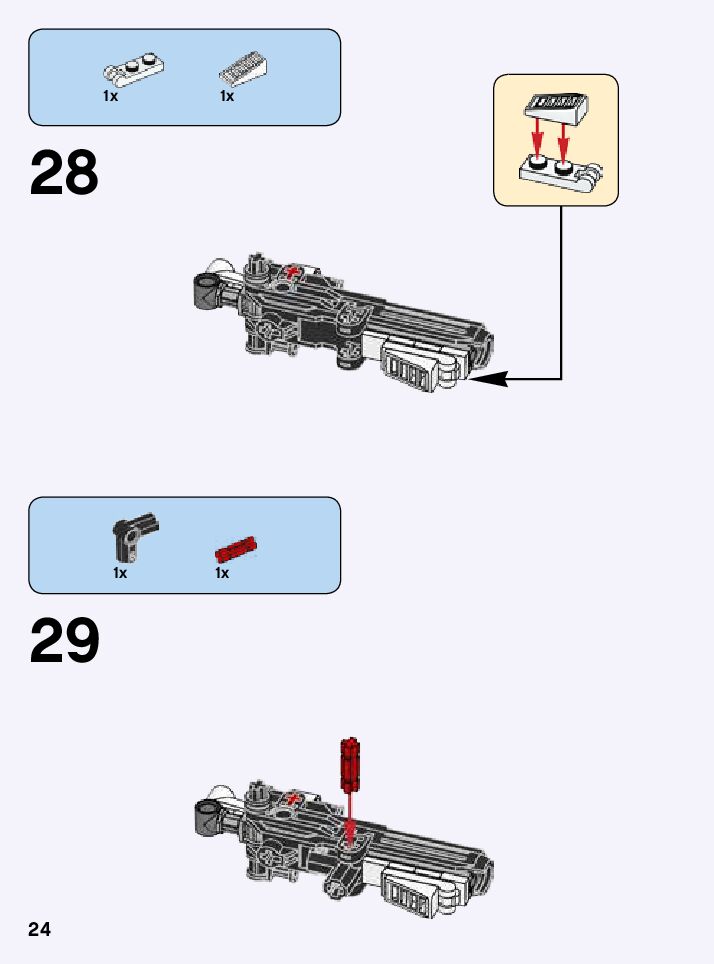 1x 1x

28

1x 1x

29

24