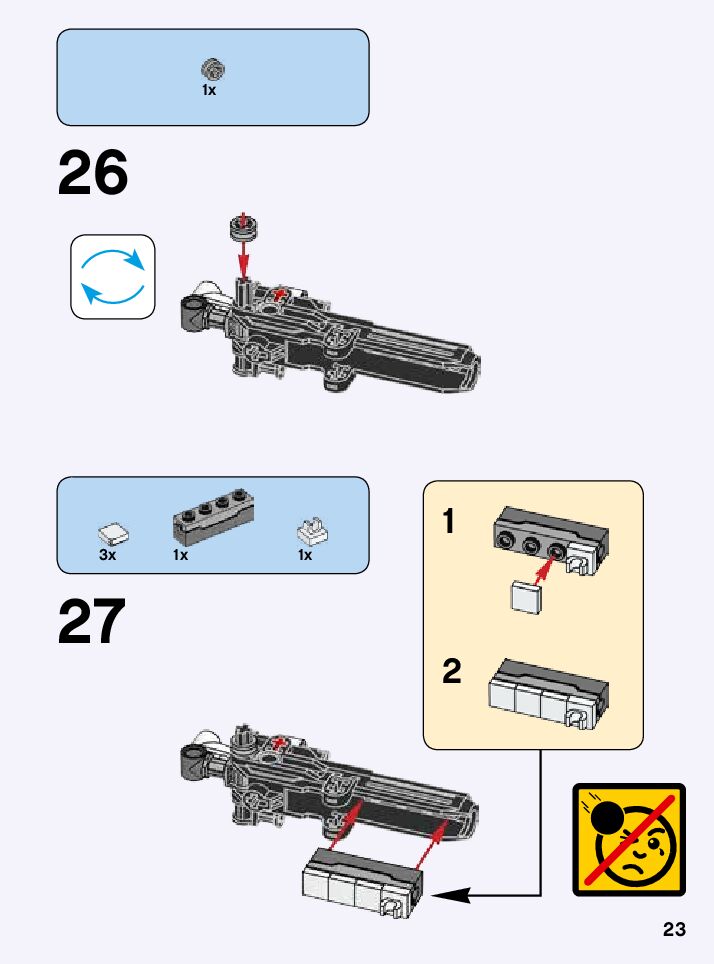 1x

26

3x 1x 1x

27

1

2

23