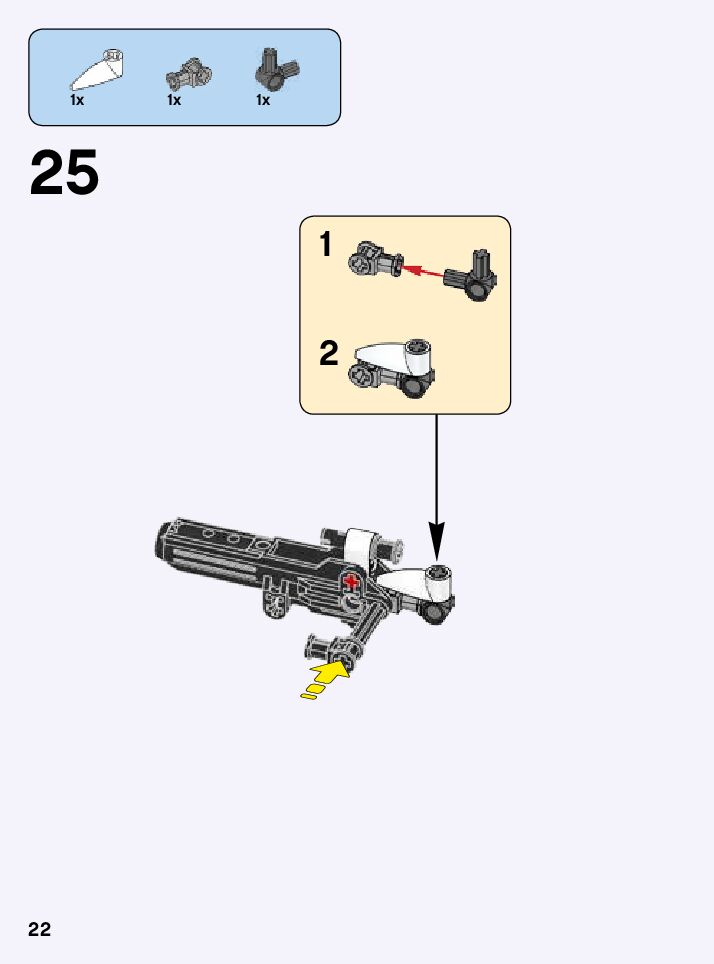 1x 1x 1x

25

1

2

22