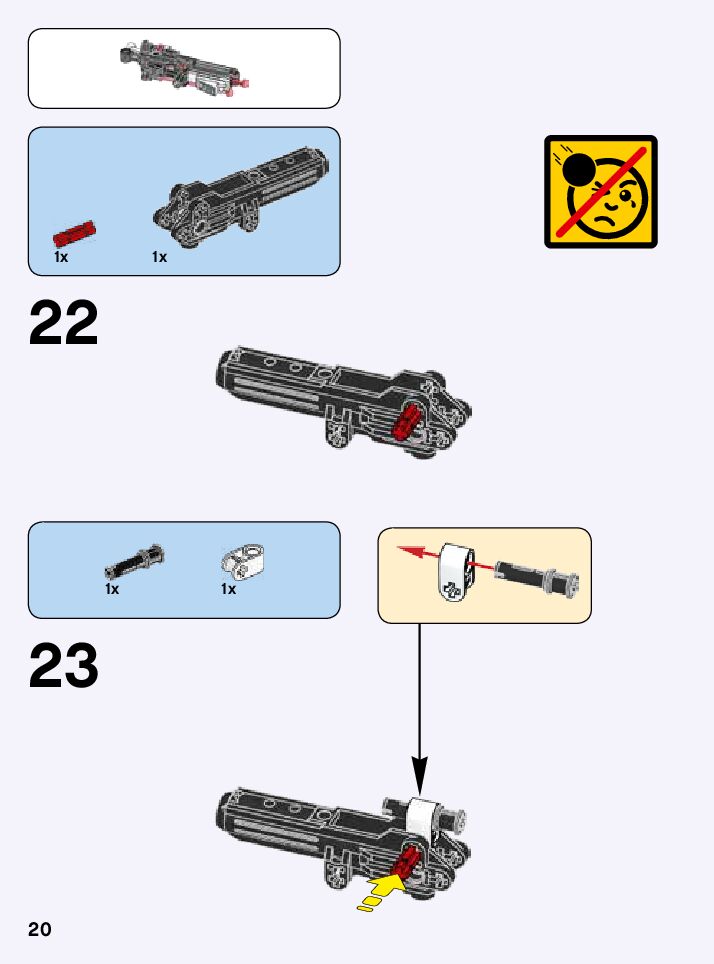 1x
1x

22

1x
1x

23

20