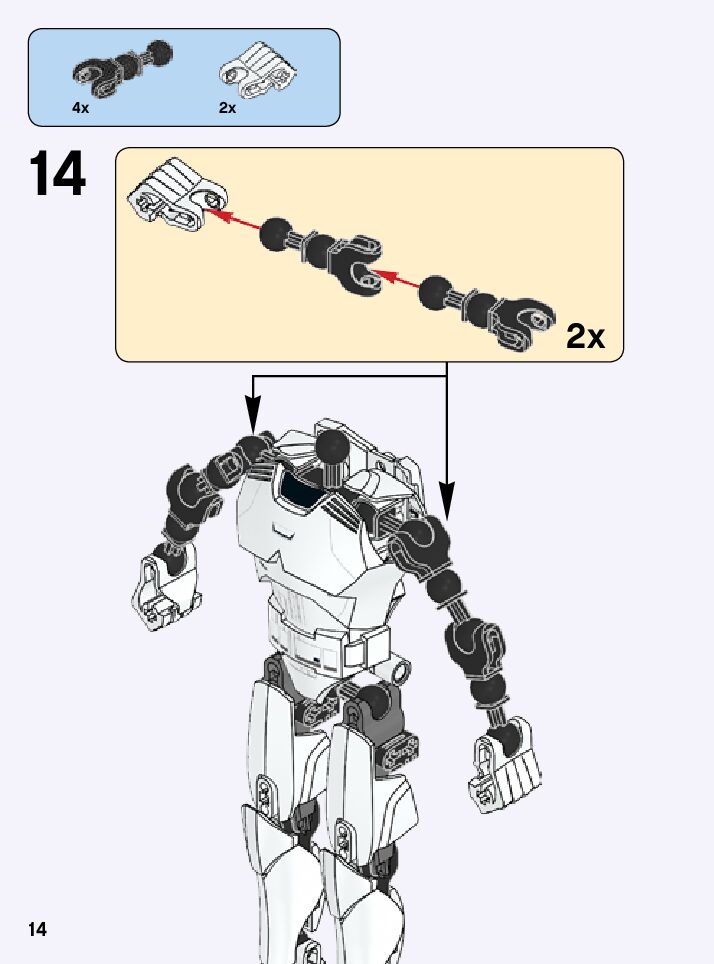 4x
2x

14

2x

14