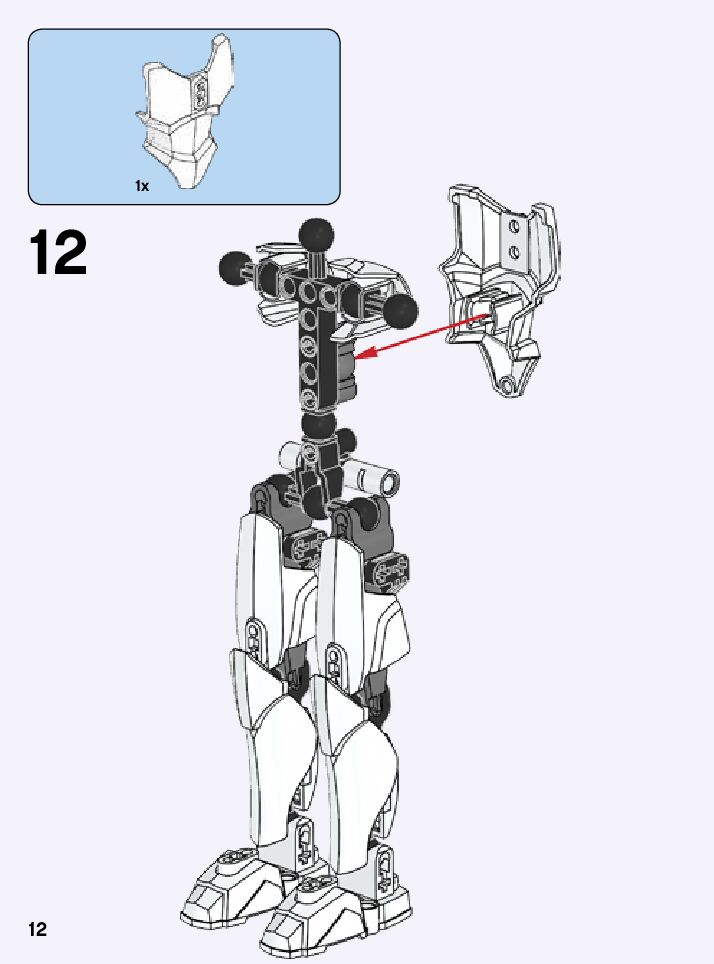 1x

12

12