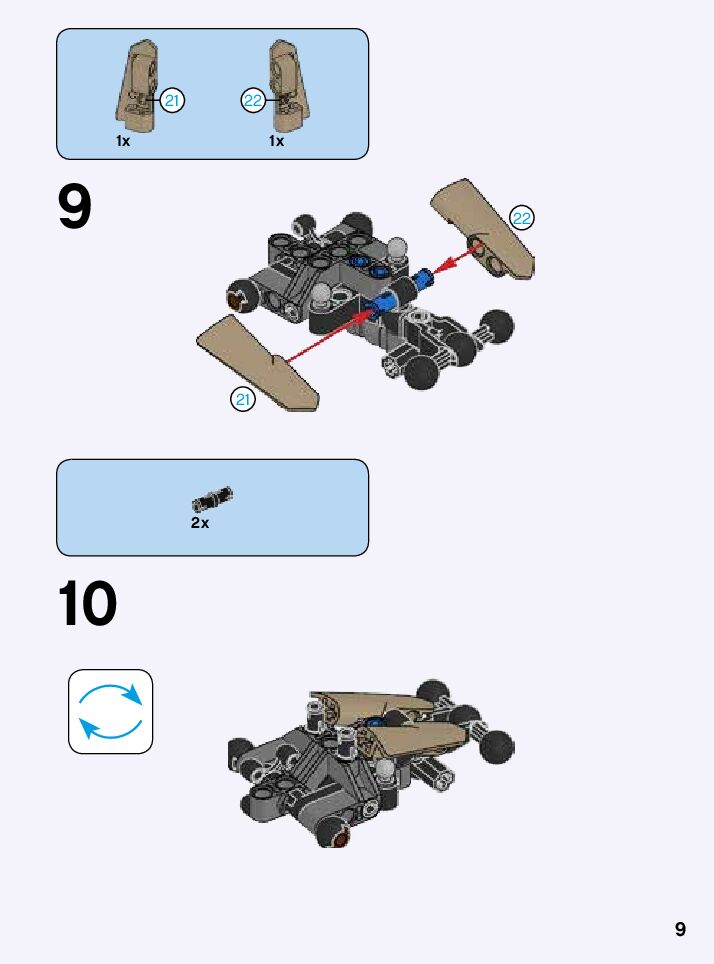 21
22
1x
1x

9

22
21

2x

10

9