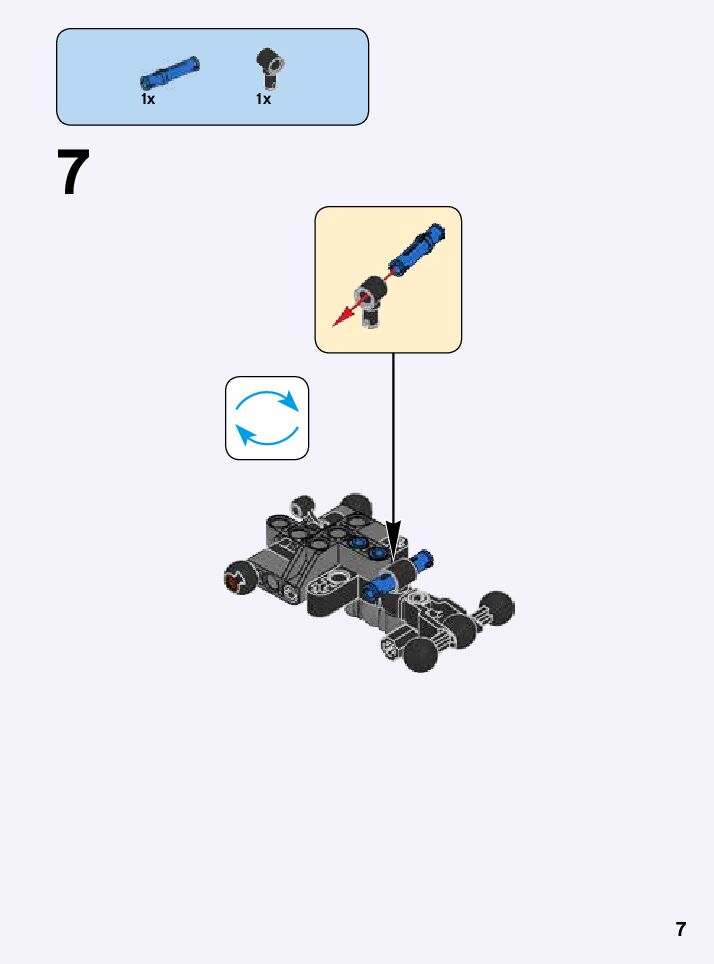 1x 1x

7

7