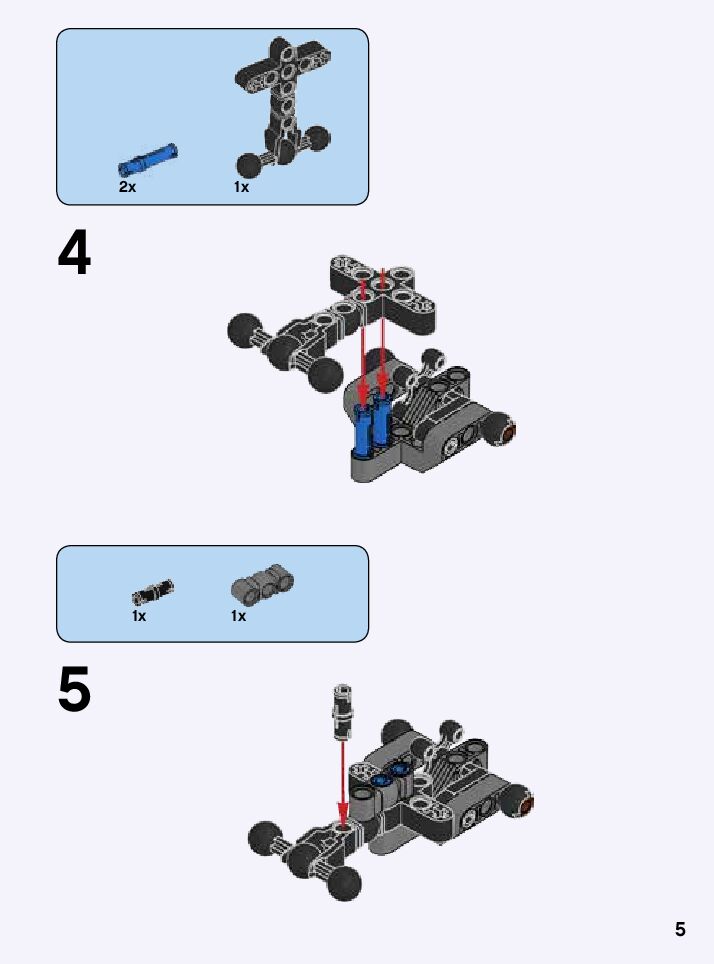 2x

1x

4

1x

1x

5

5