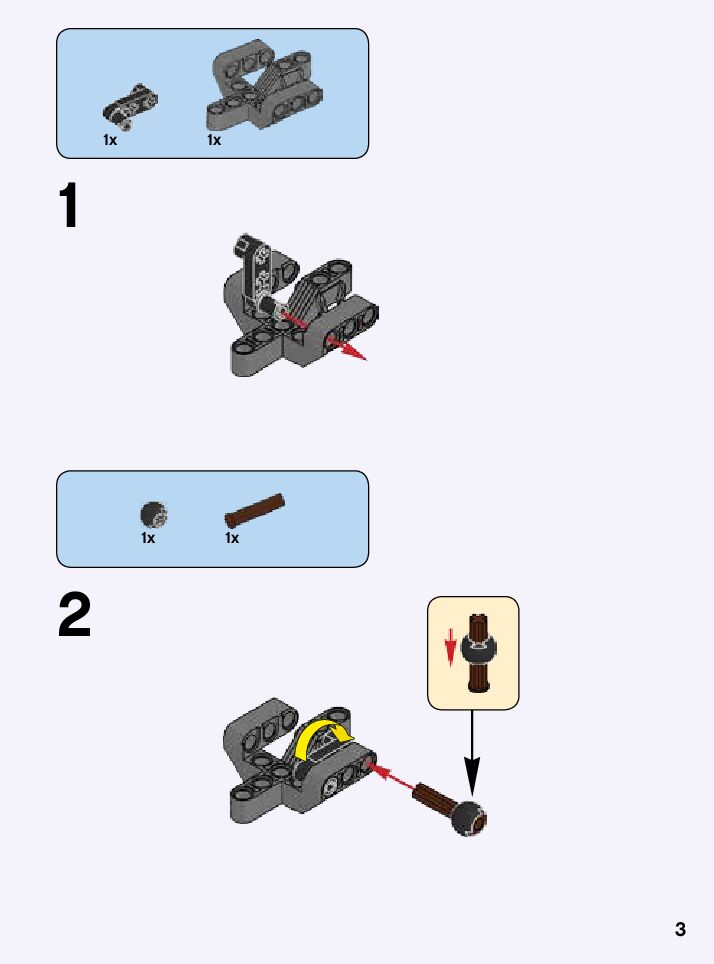 1x 1x

1

1x 1x

2

3