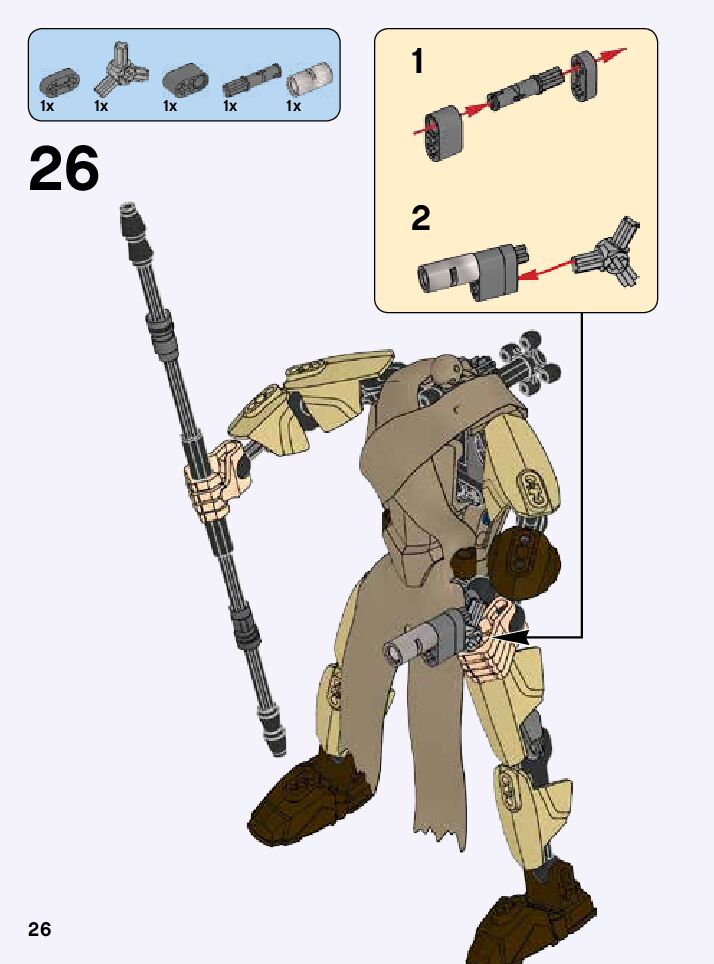 1x 1x 1x 1x 1x

26

1

2

26