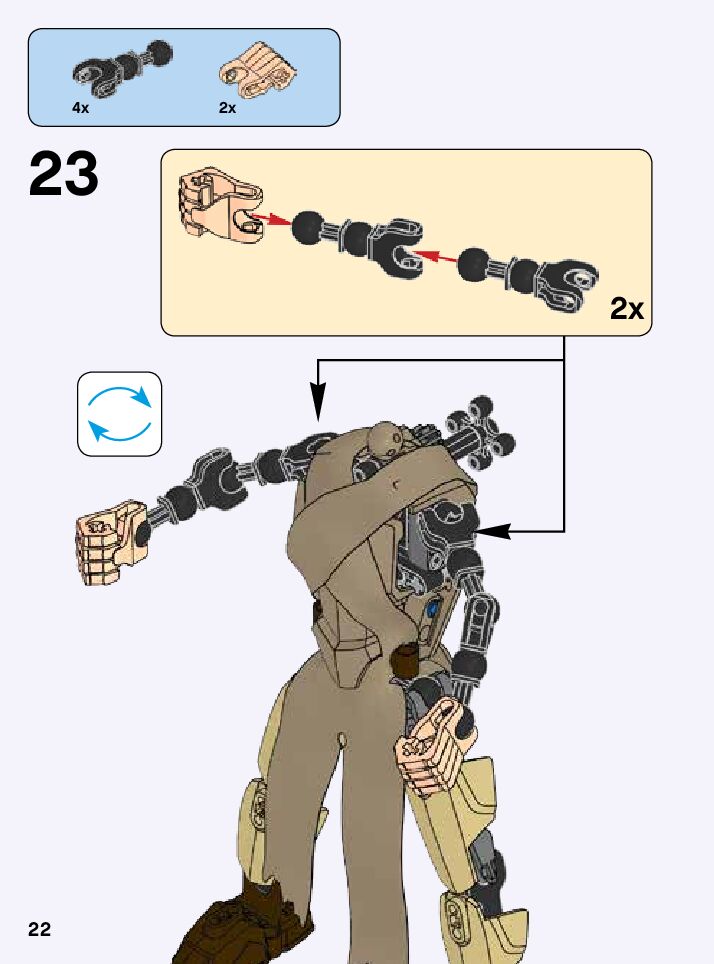 4x
2x

23

2x

22