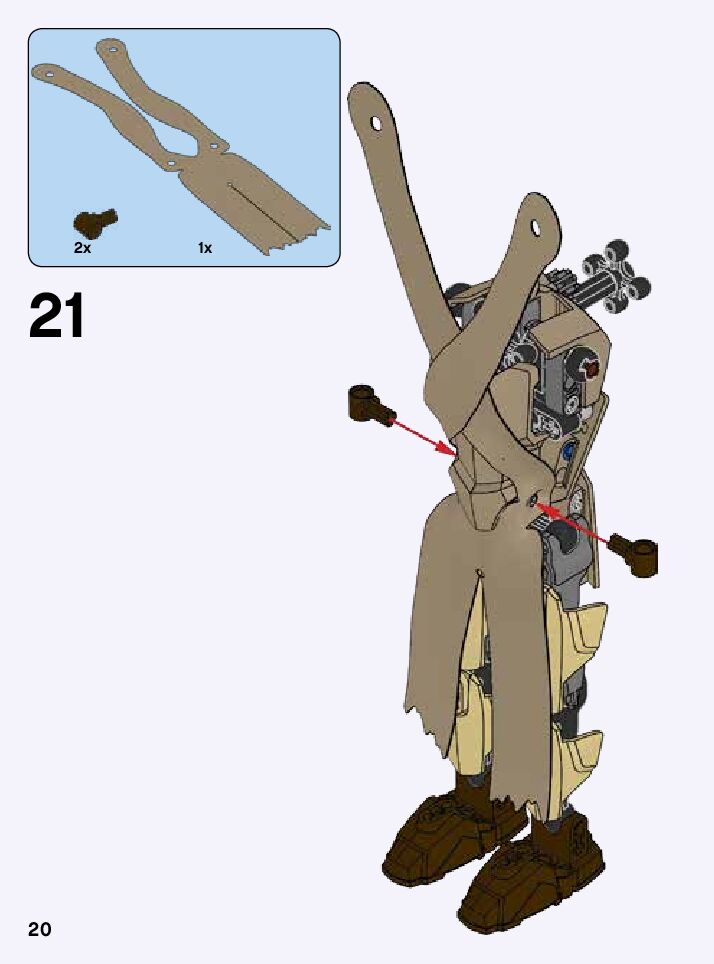 2x
1x
21
20