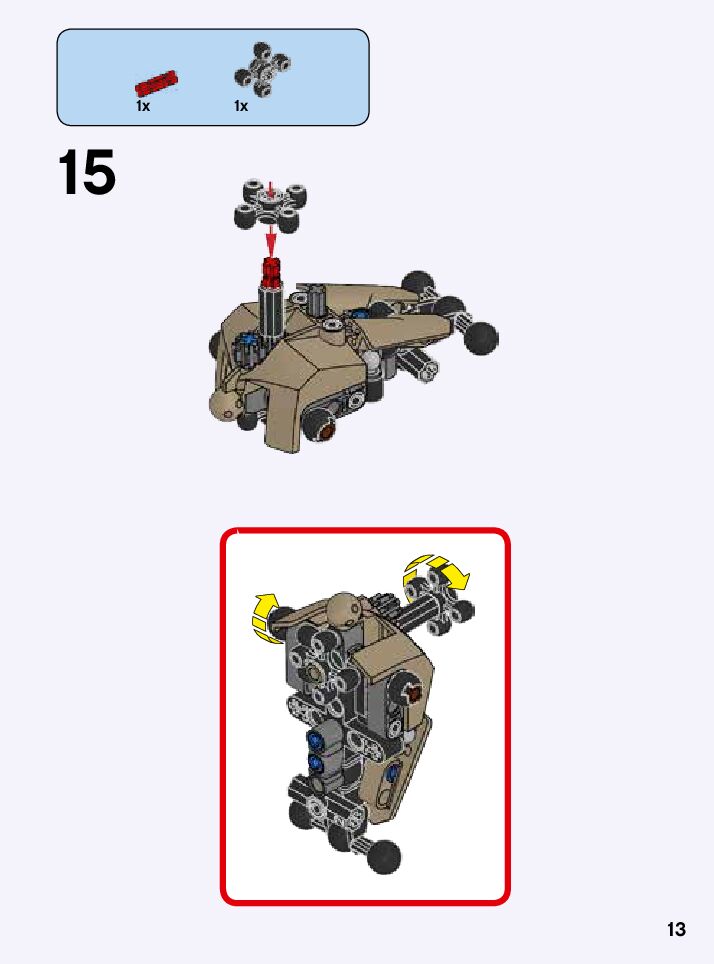 1x
1x

15

13