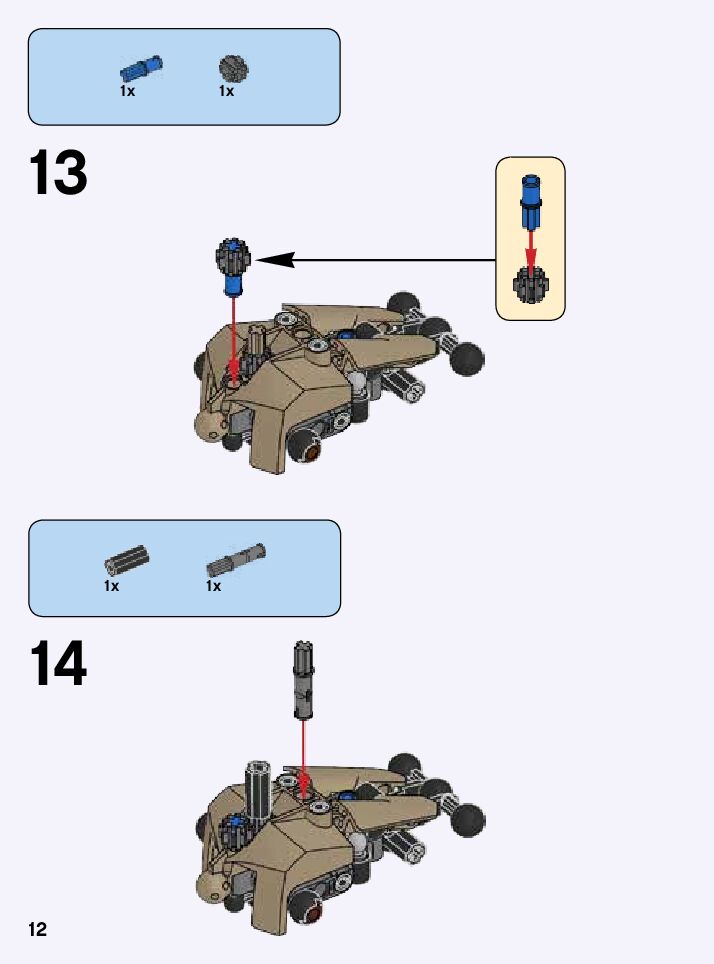 1x 1x

13

1x 1x

14

12