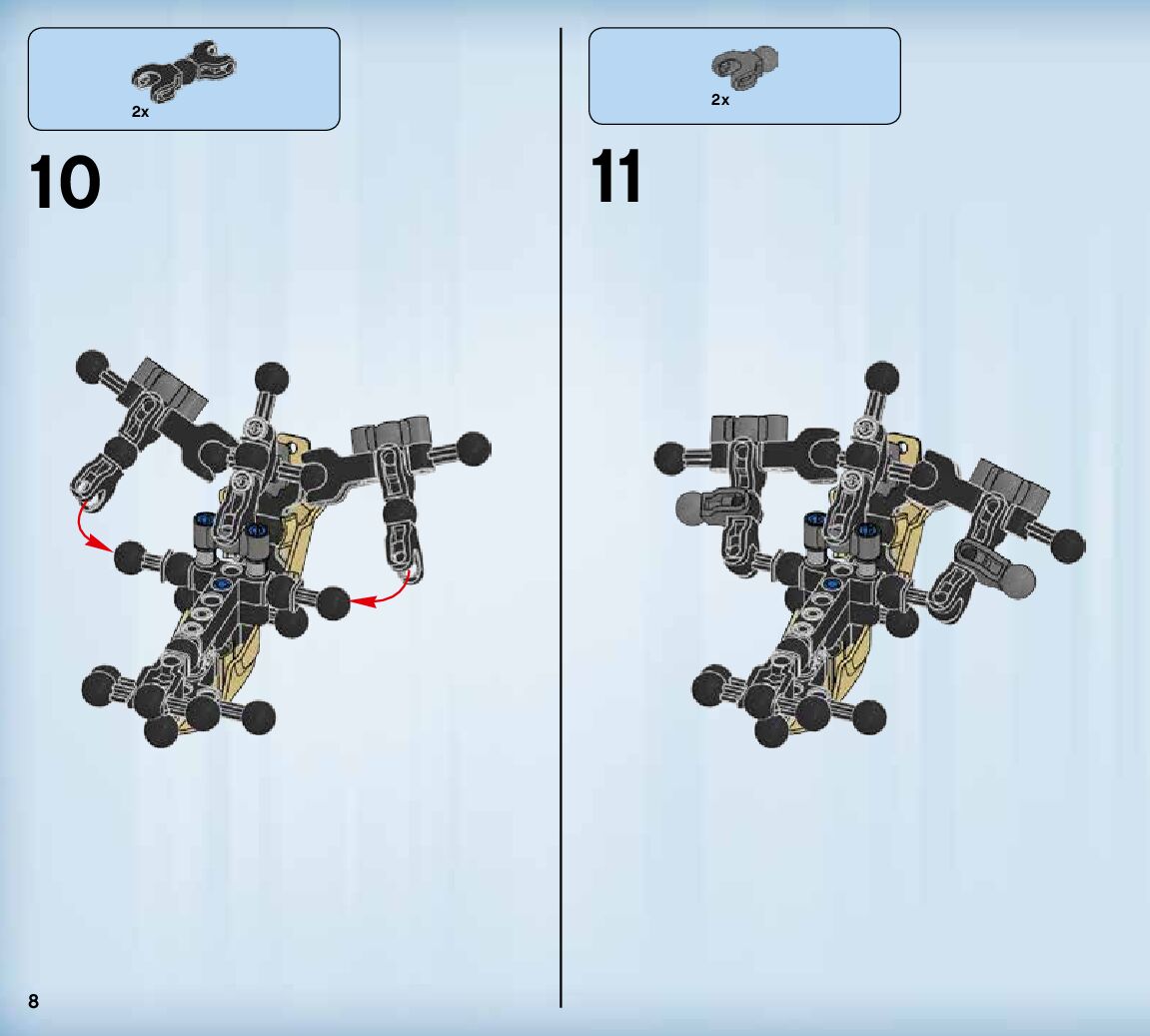 2x

10

2x

11

8