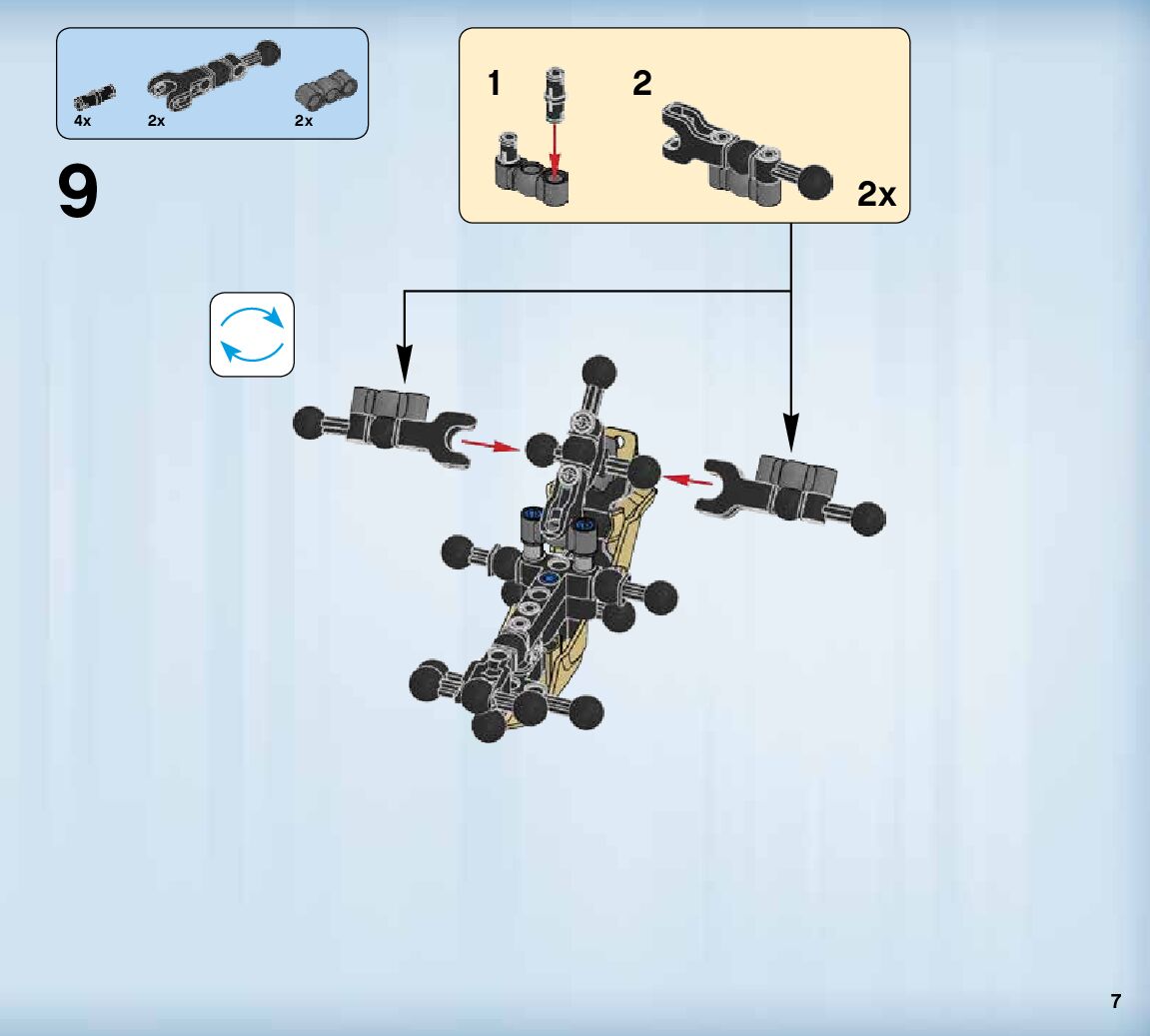 4x 2x 2x

9

1 2

2x

7