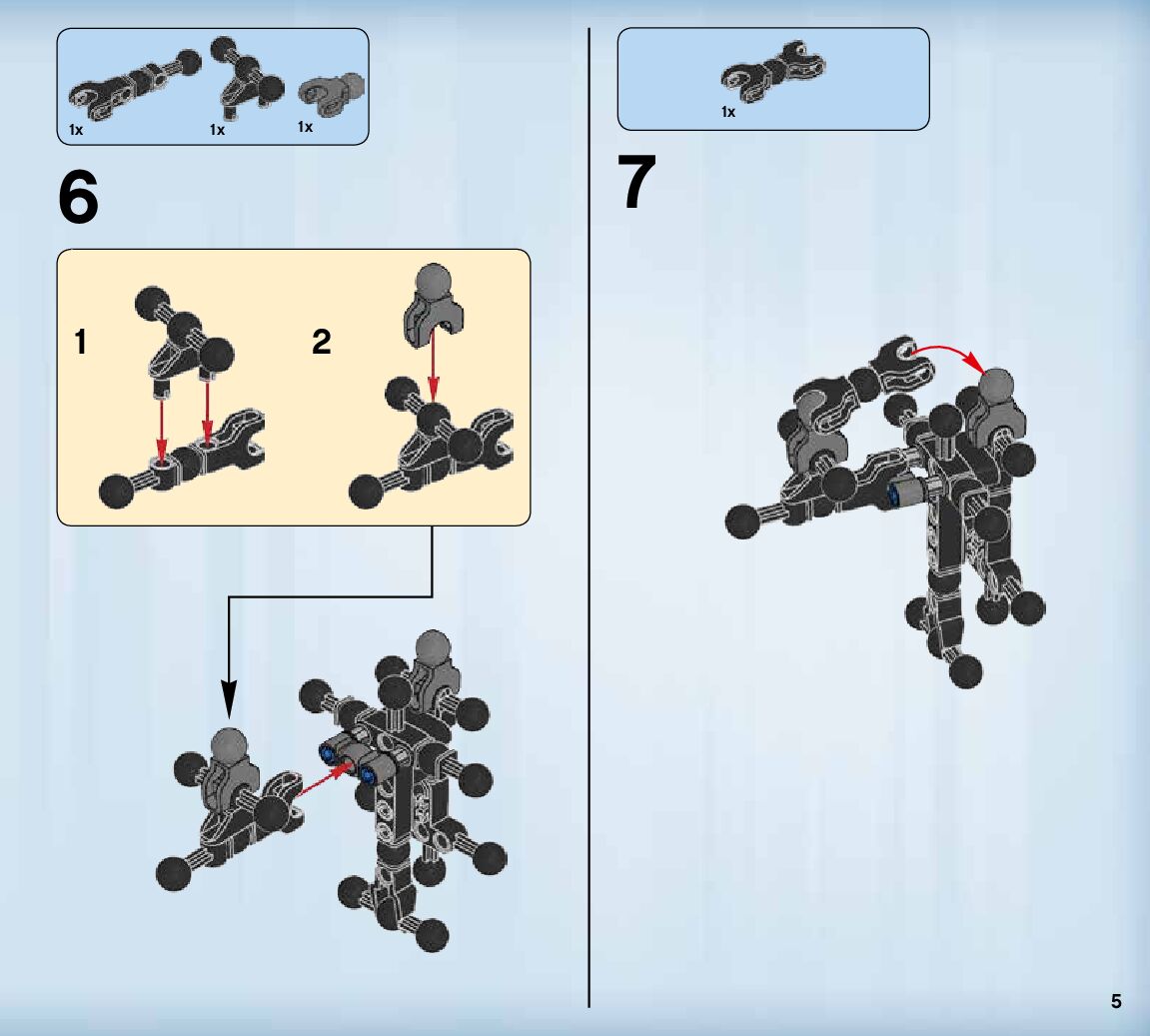 1x 1x 1x

6

1

2

1x

7

5