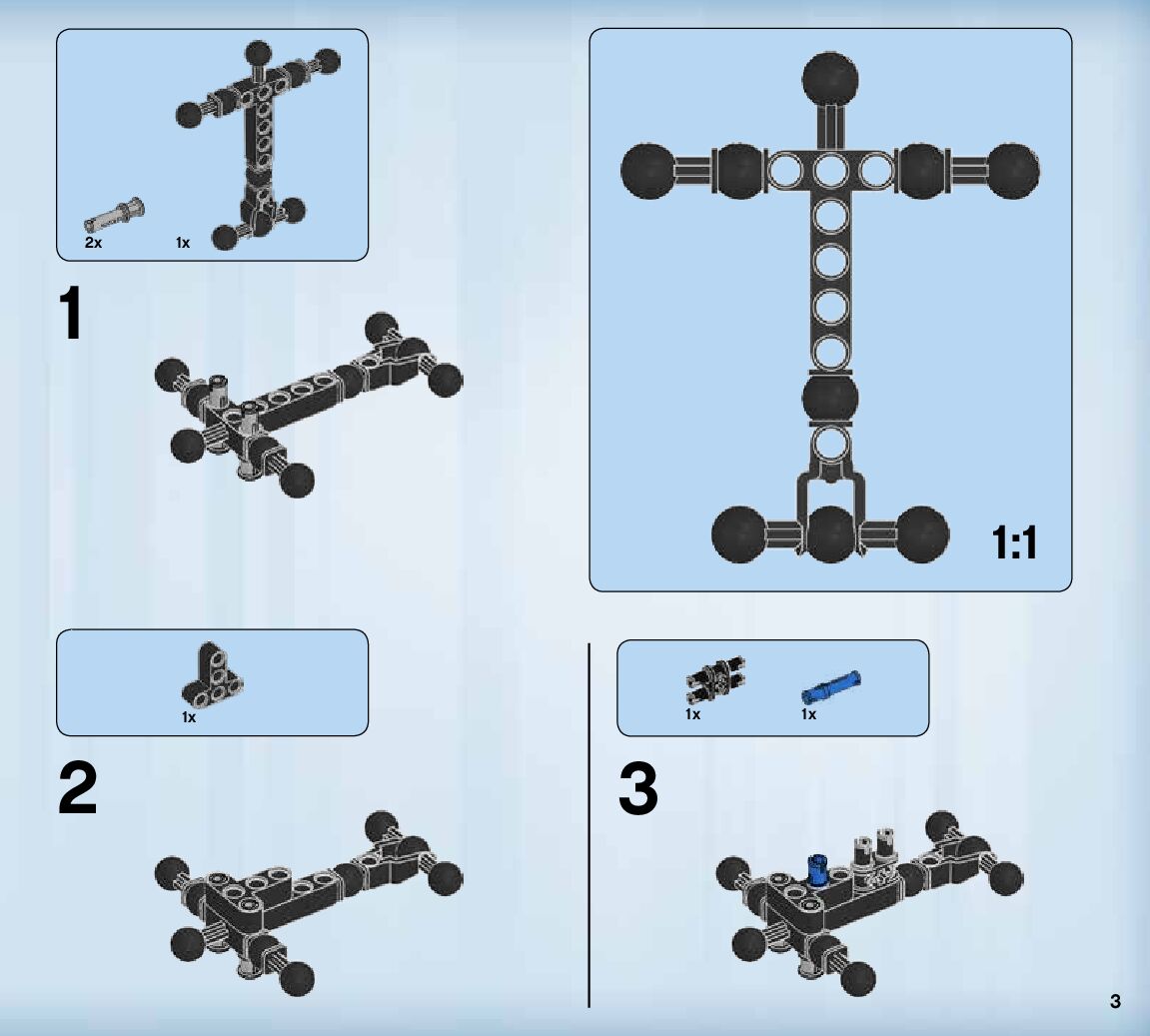 2x 1x

1

1:1

1x

2

1x 1x

3

3