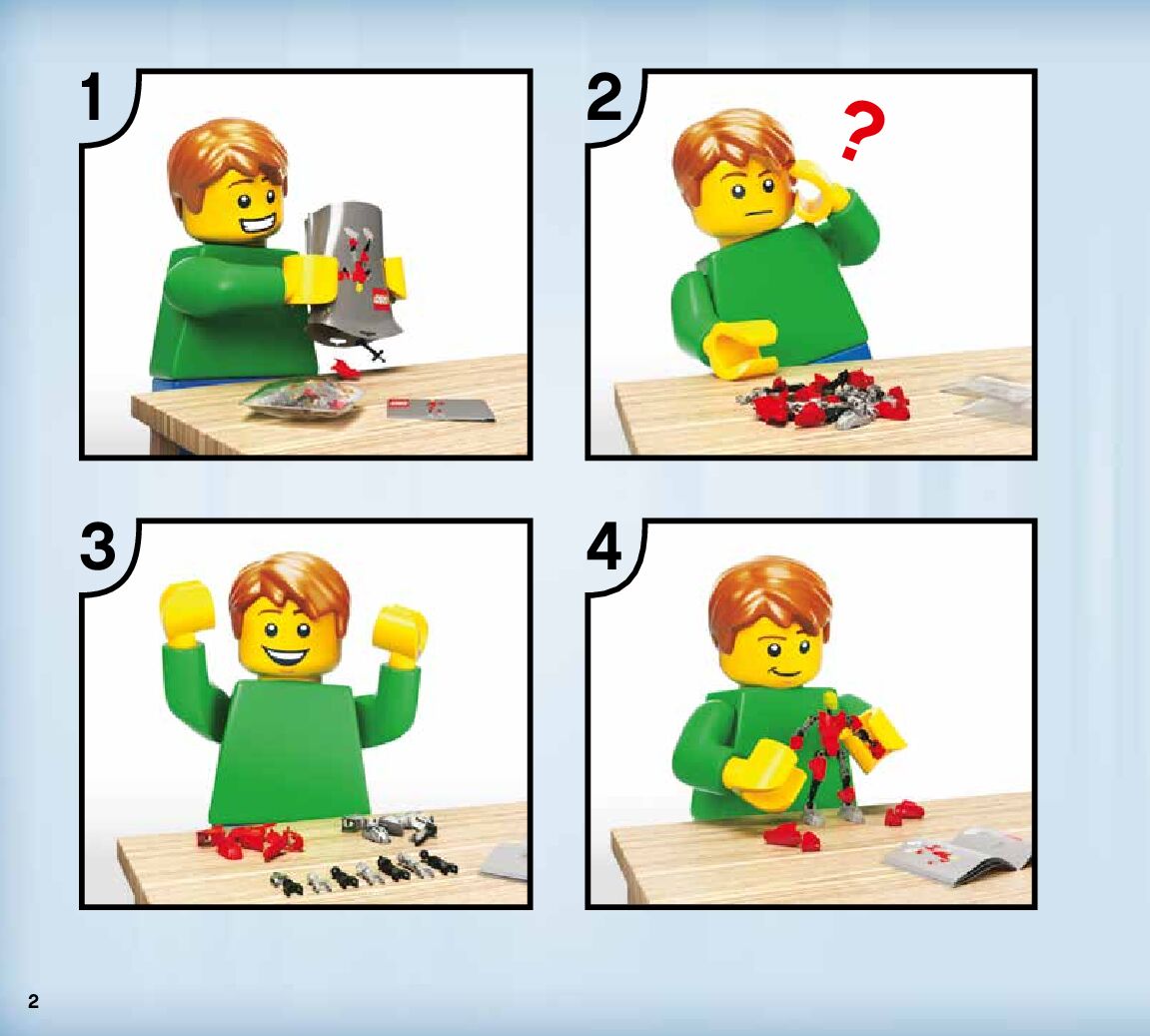 1

2

?

3

4

2