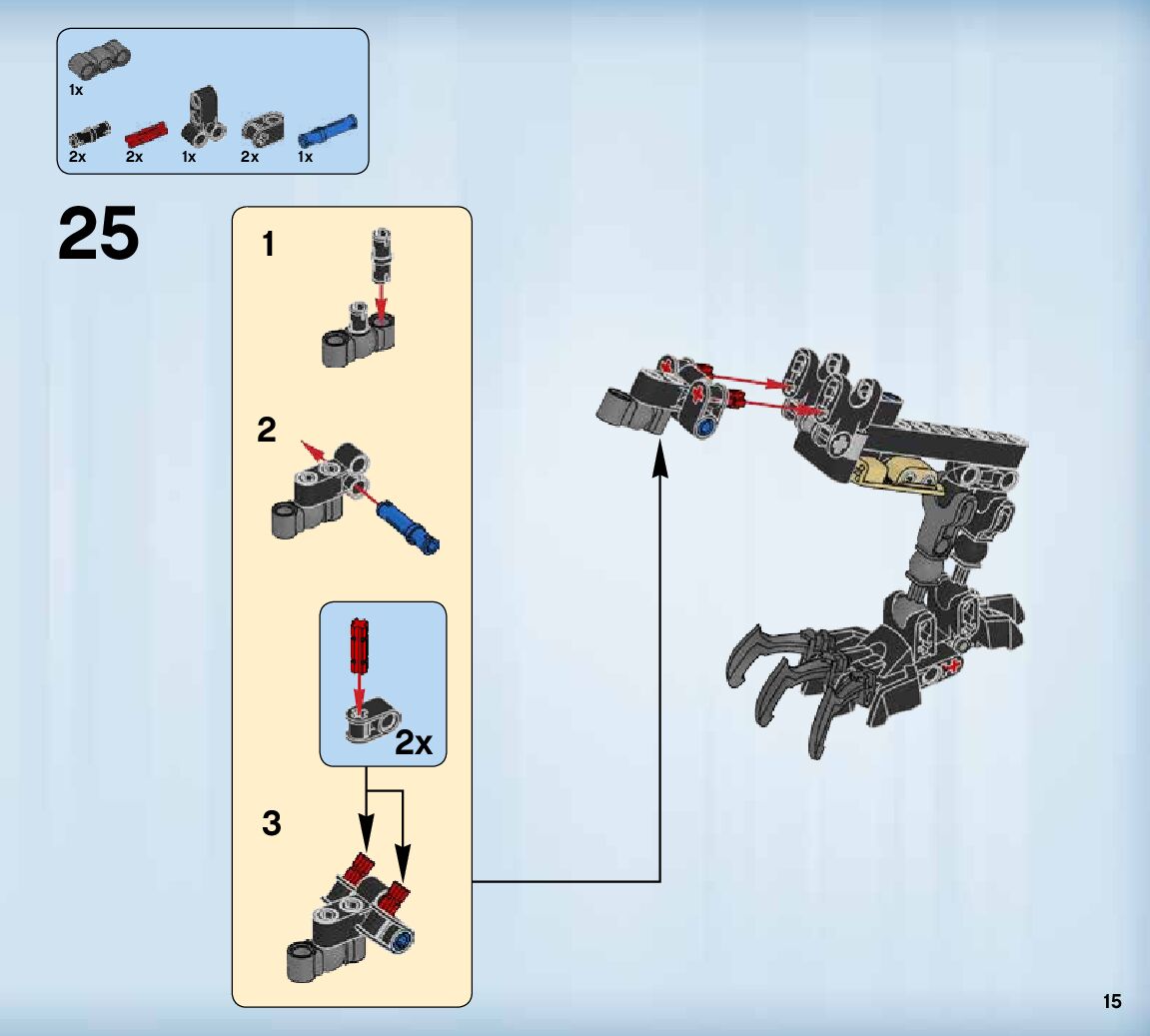 1x

2x 2x 1x 2x 1x

25

1

2

2x

3

15