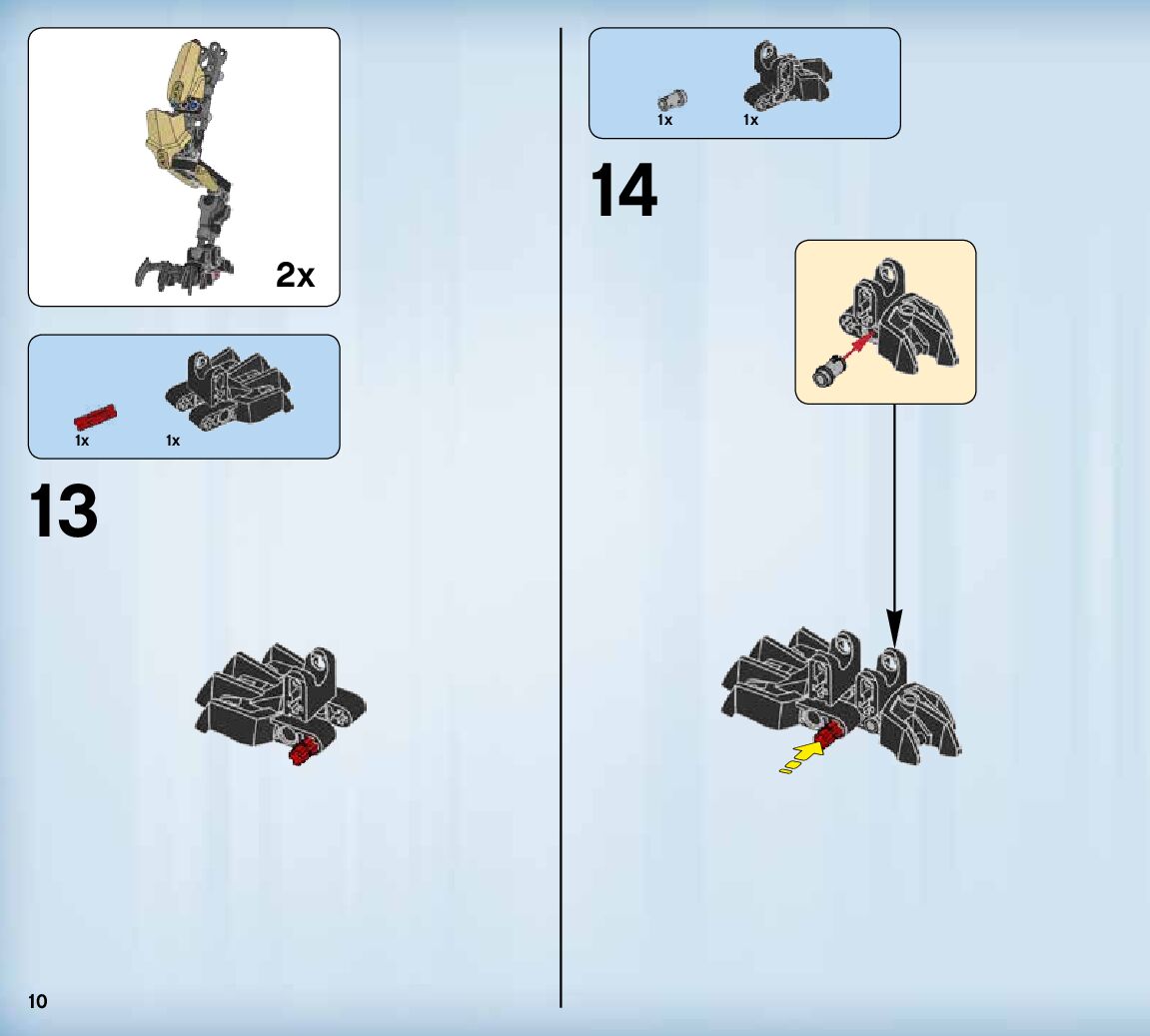 2x

1x 1x

13

1x 1x

14

10