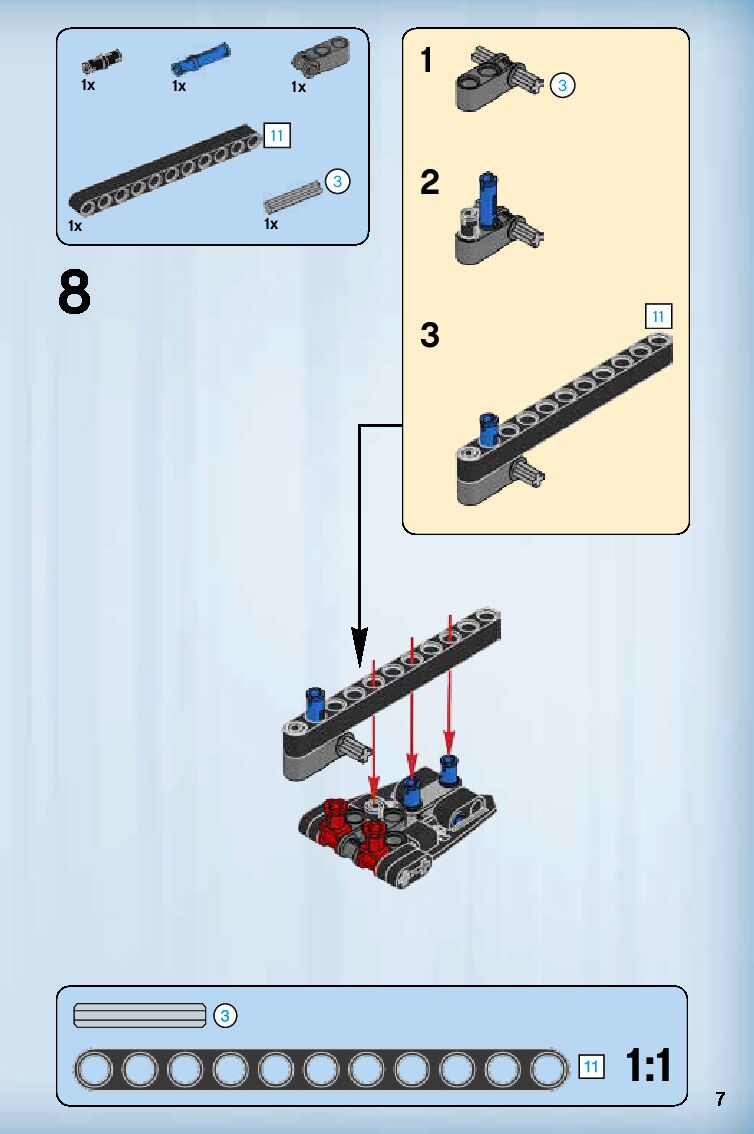 1x
1x
1x
11
3
1x
1x

8

1
3
2
3
11

3
11
1:1

7