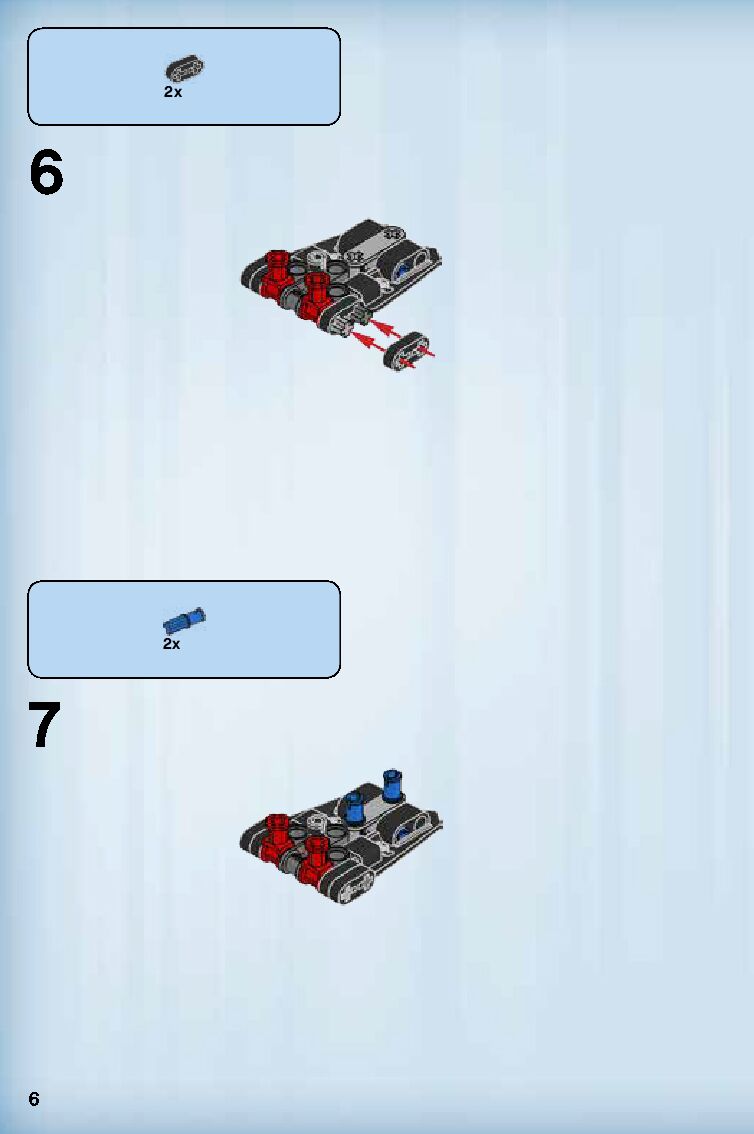 2x

6

2x

7

6