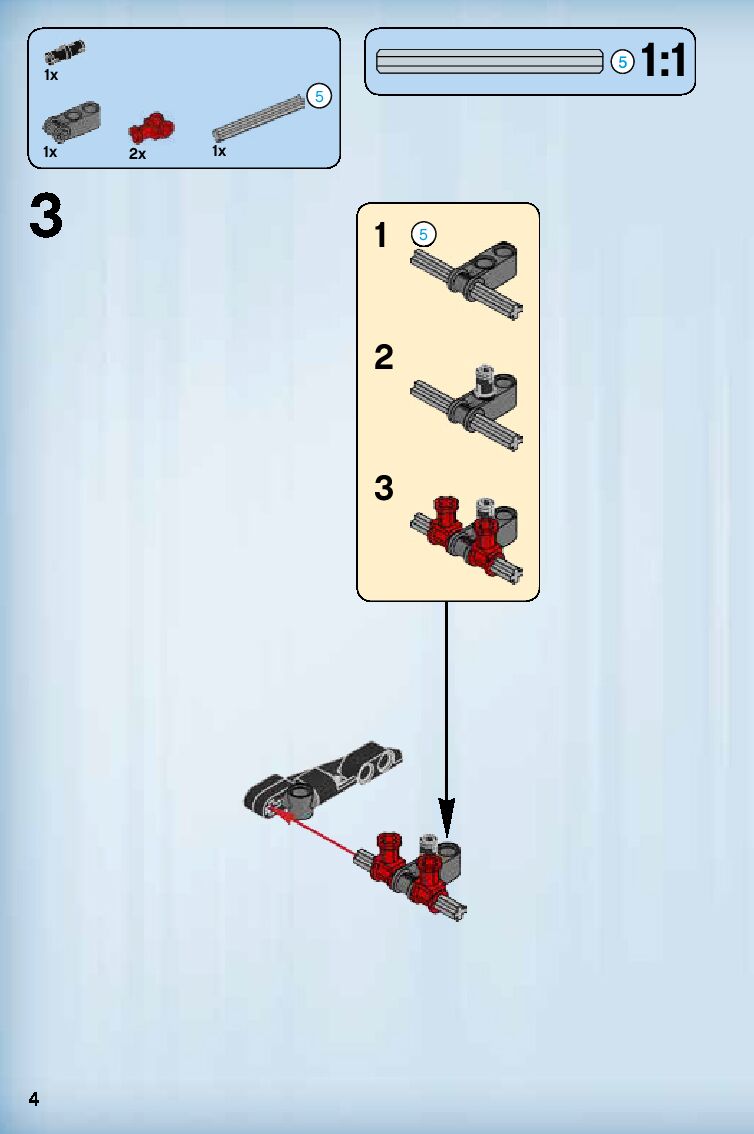 1x

5

1x

2x

1x

5

1:1

3

1

5

2

3

4