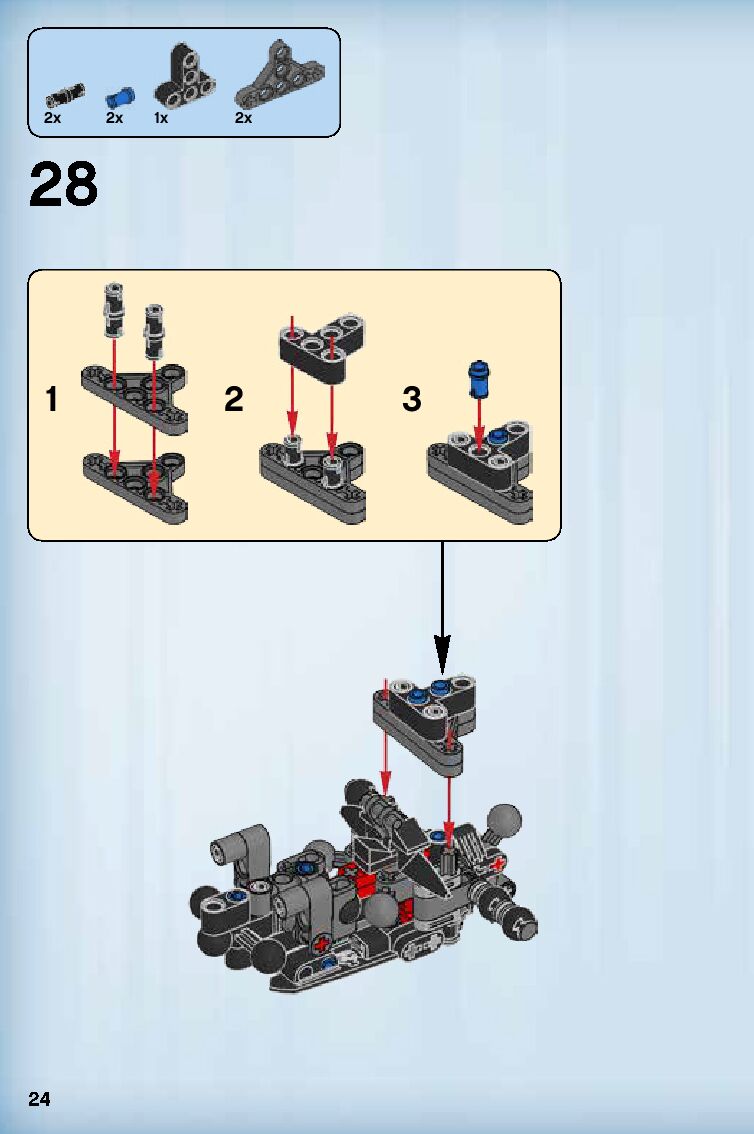 2x 2x 1x 2x

28

1

2

3

24