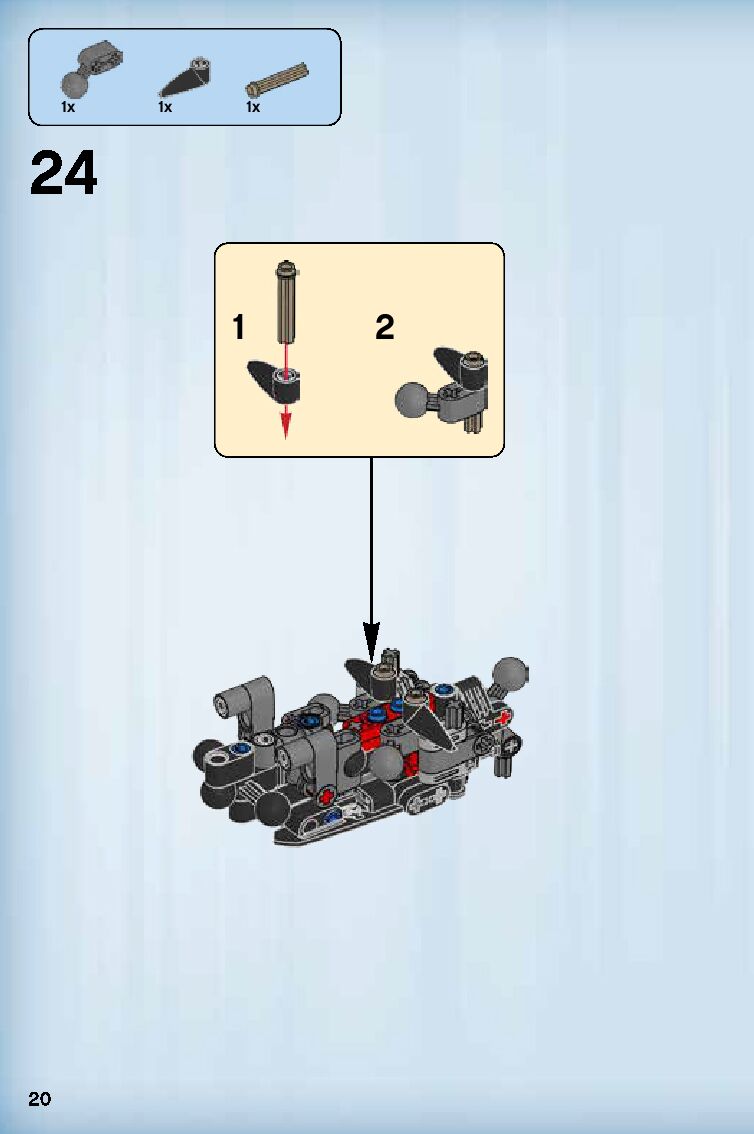 1x 1x 1x

24

1

2

20