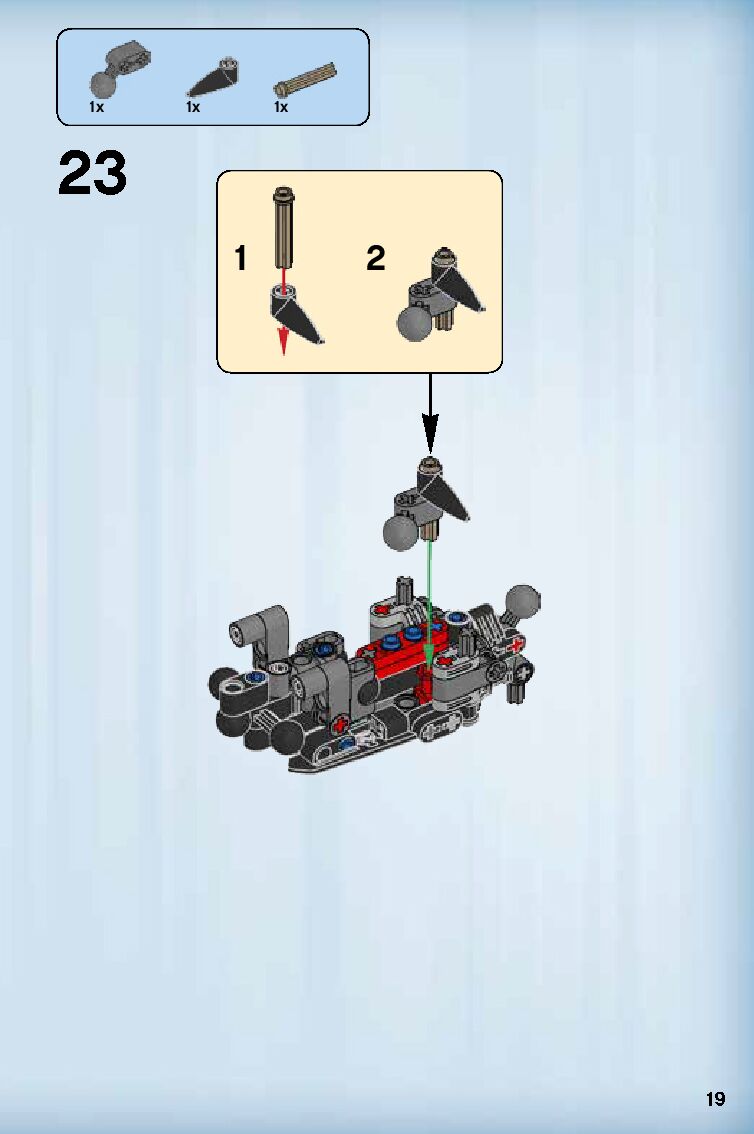 1x 1x 1x

23

1

2

19