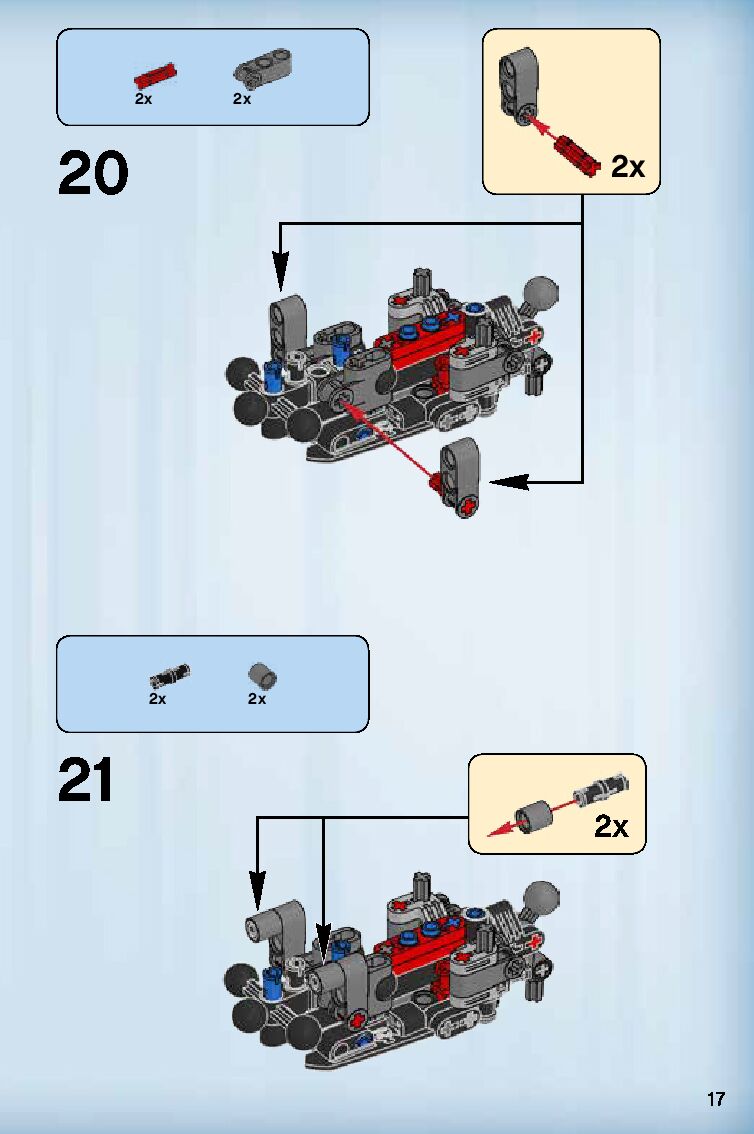 2x 2x

20

2x

2x 2x

21

2x

17