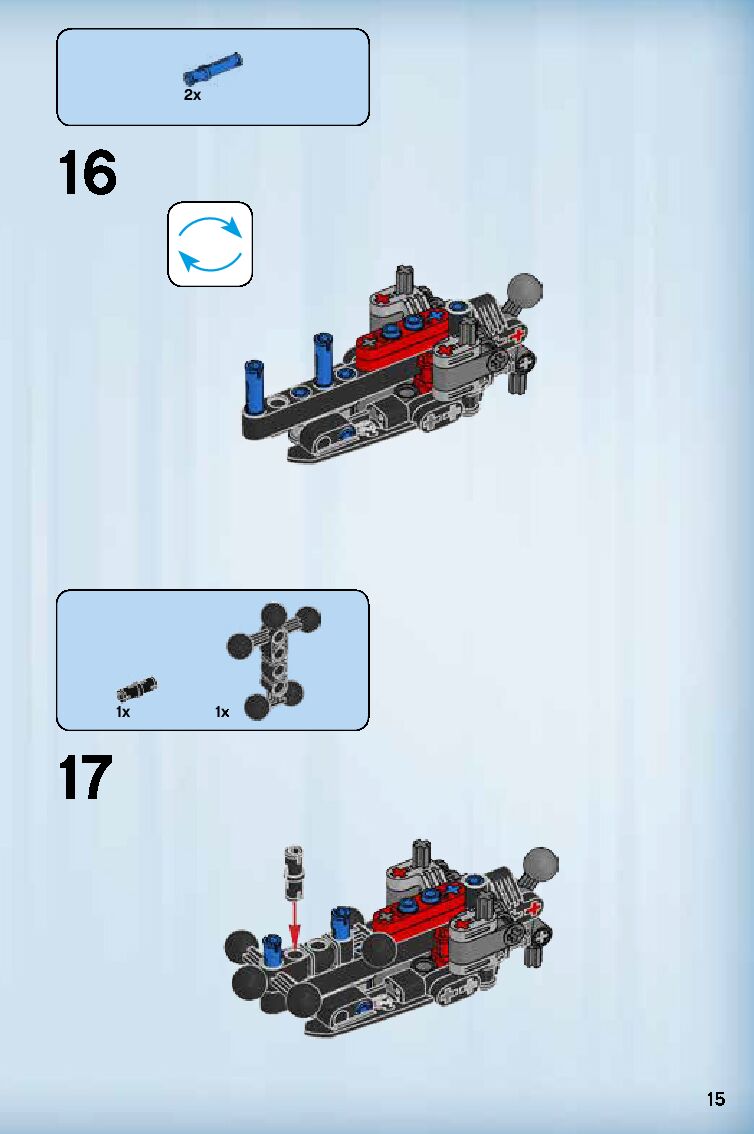 2x

16

1x

1x

17

15