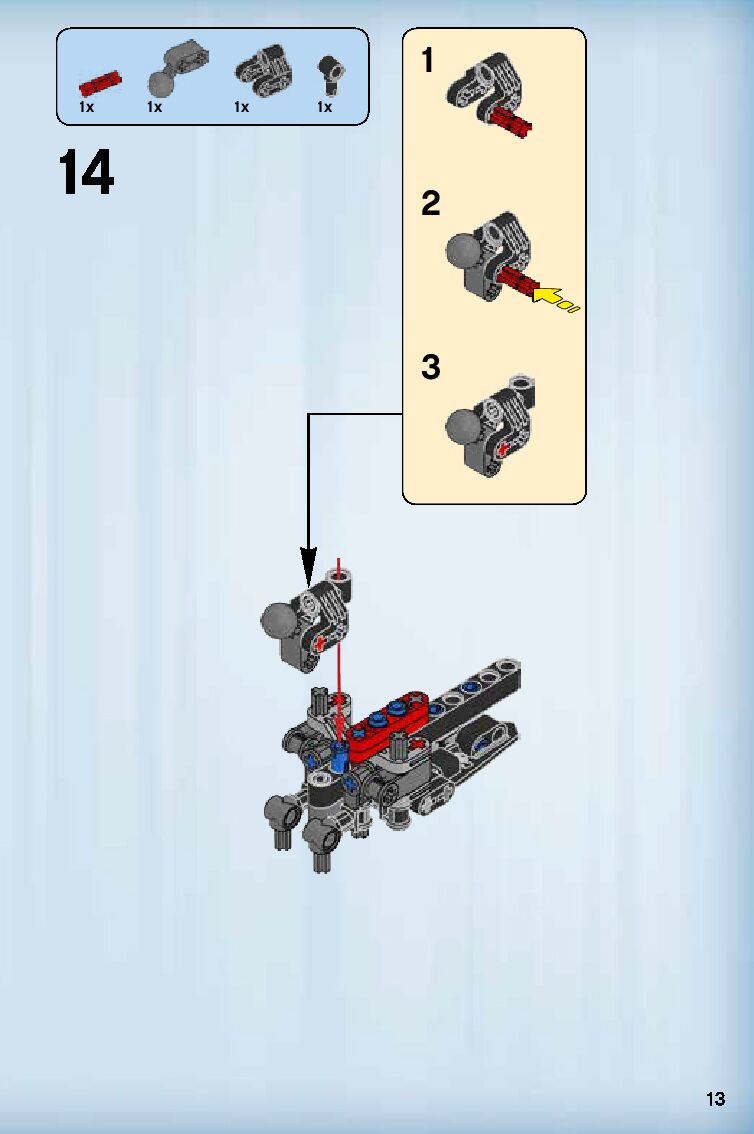 1x 1x 1x 1x

14

1

2

3

13