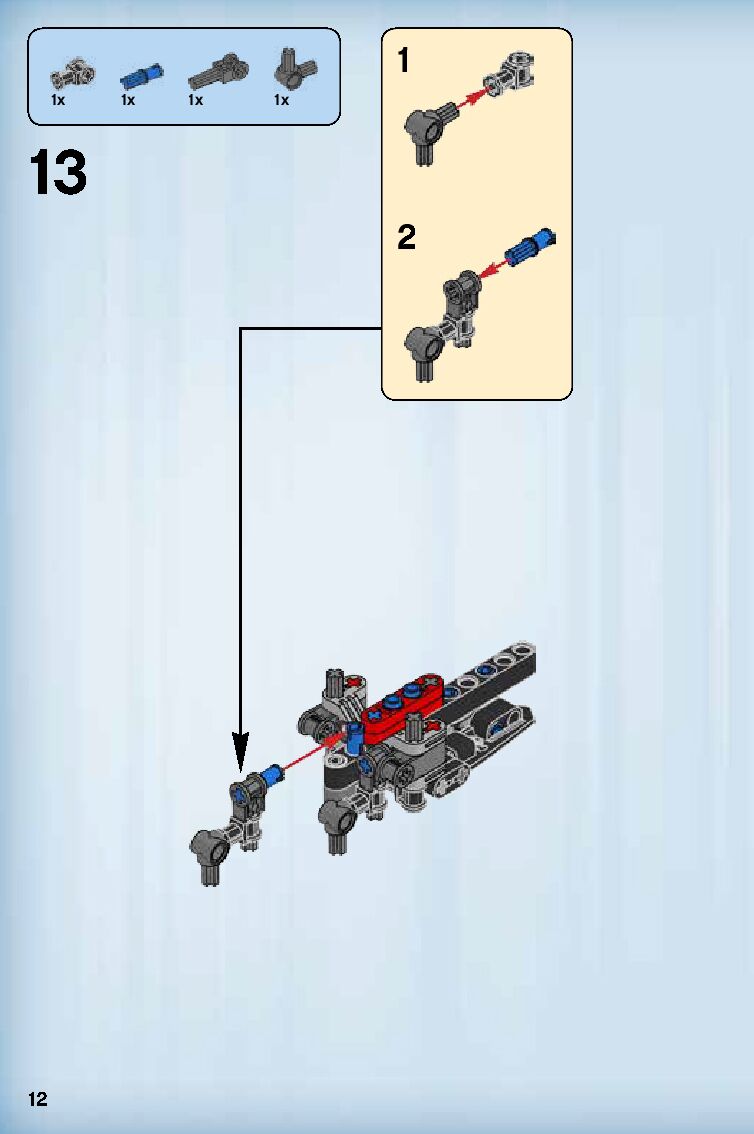 1x 1x 1x 1x

13

1

2

12