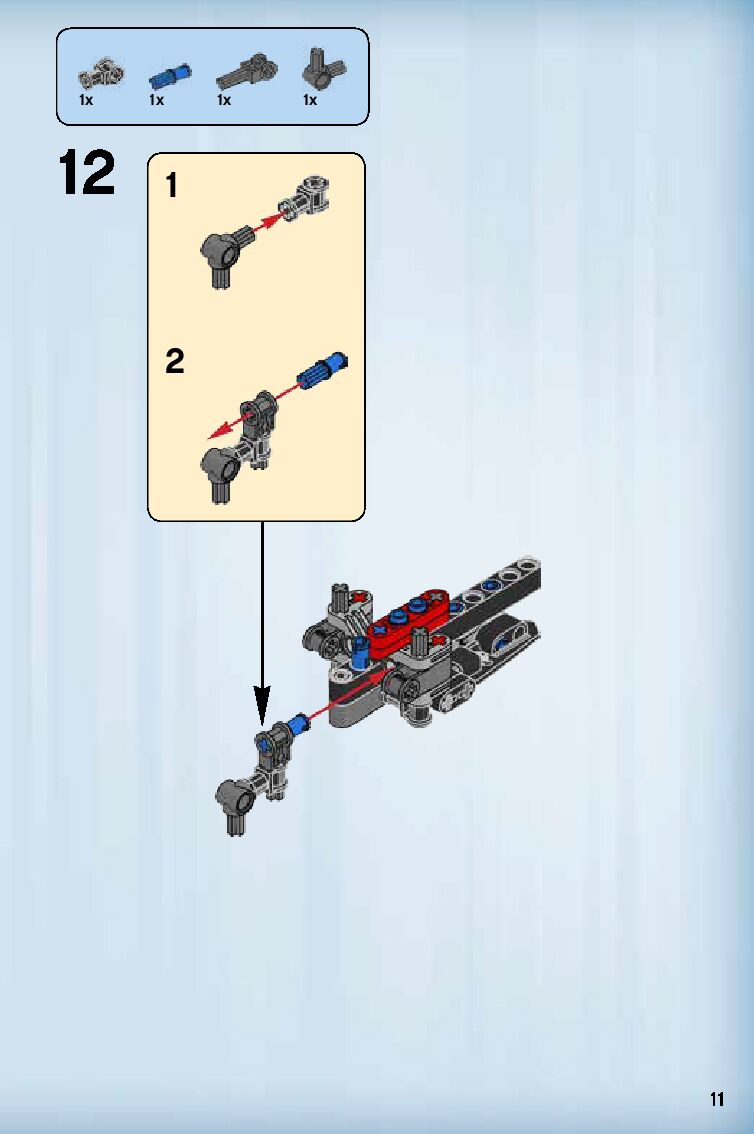 1x 1x 1x 1x

12

1

2

11