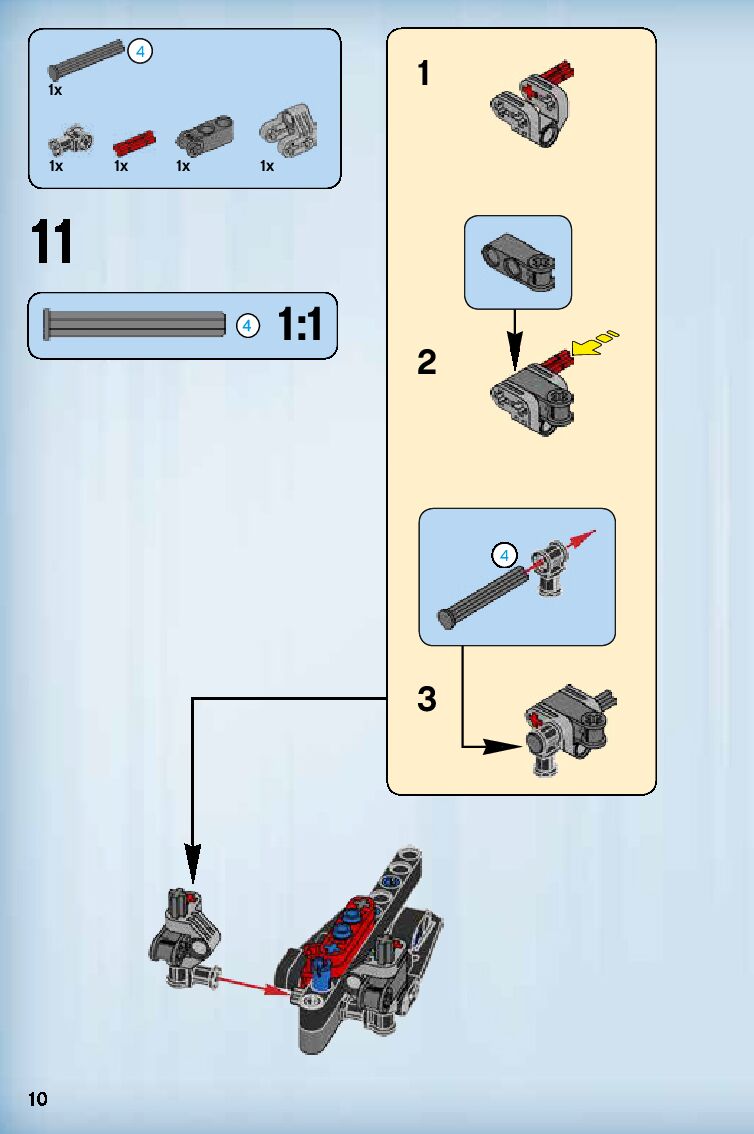 4
1x
1x 1x 1x 1x

11

4 1:1

1

2

4

3

10