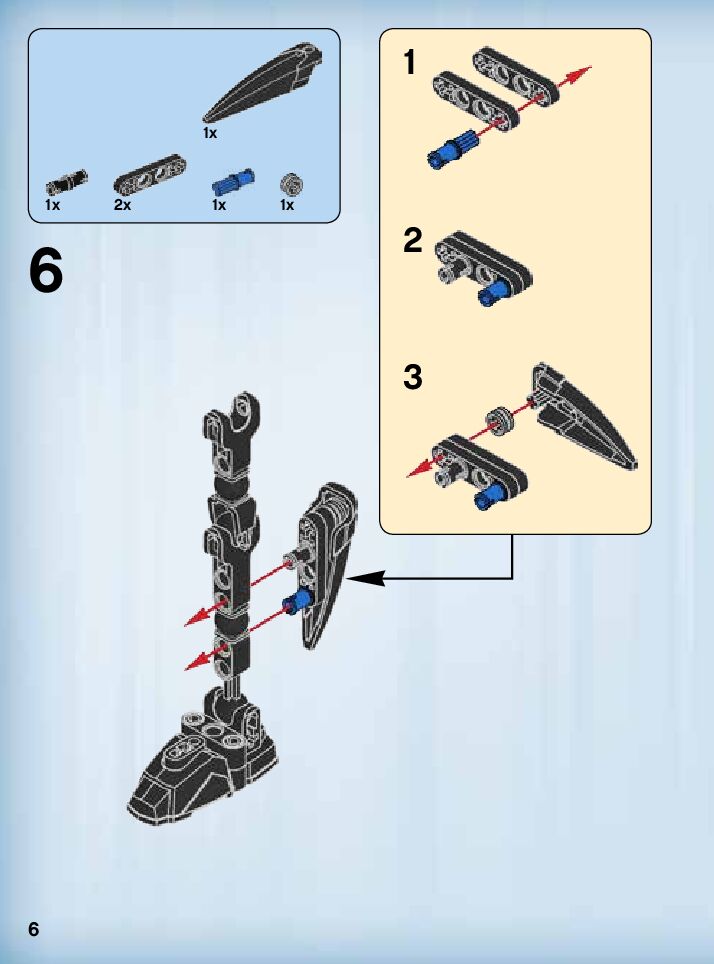 1x

1x 2x 1x 1x

6

1

2

3

6