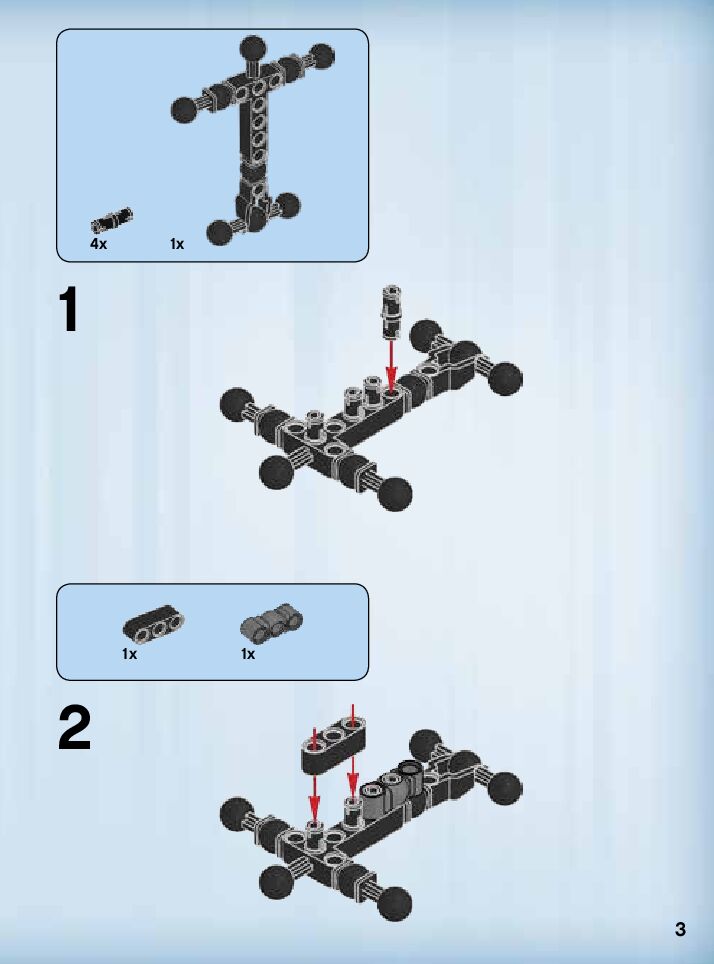 4x
1x

1

1x
1x

2

3