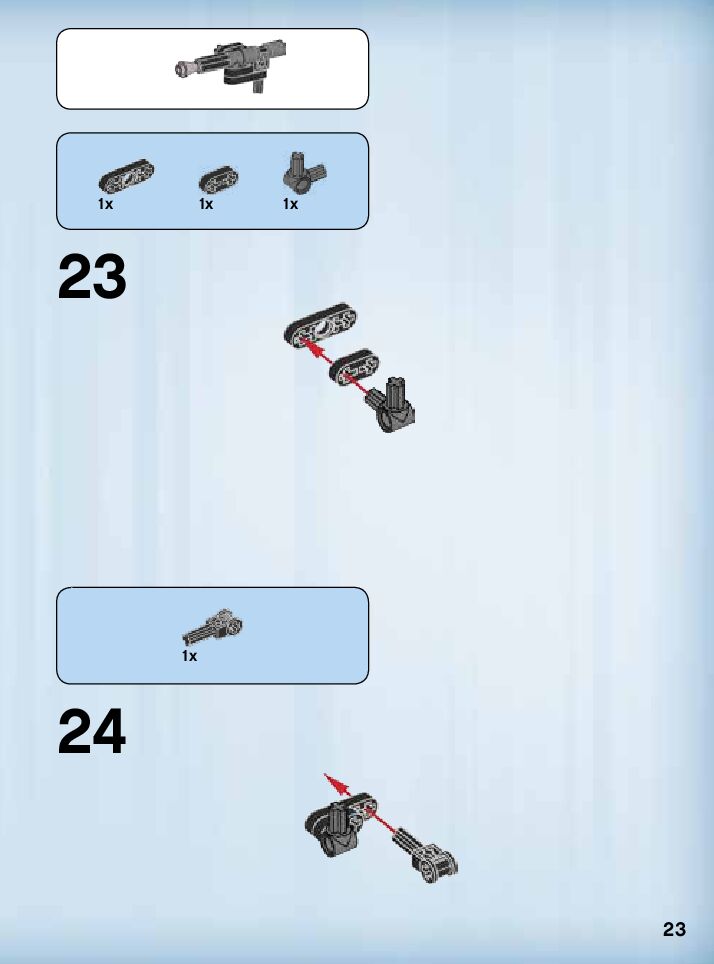 1x
1x
1x

23

1x

24

23