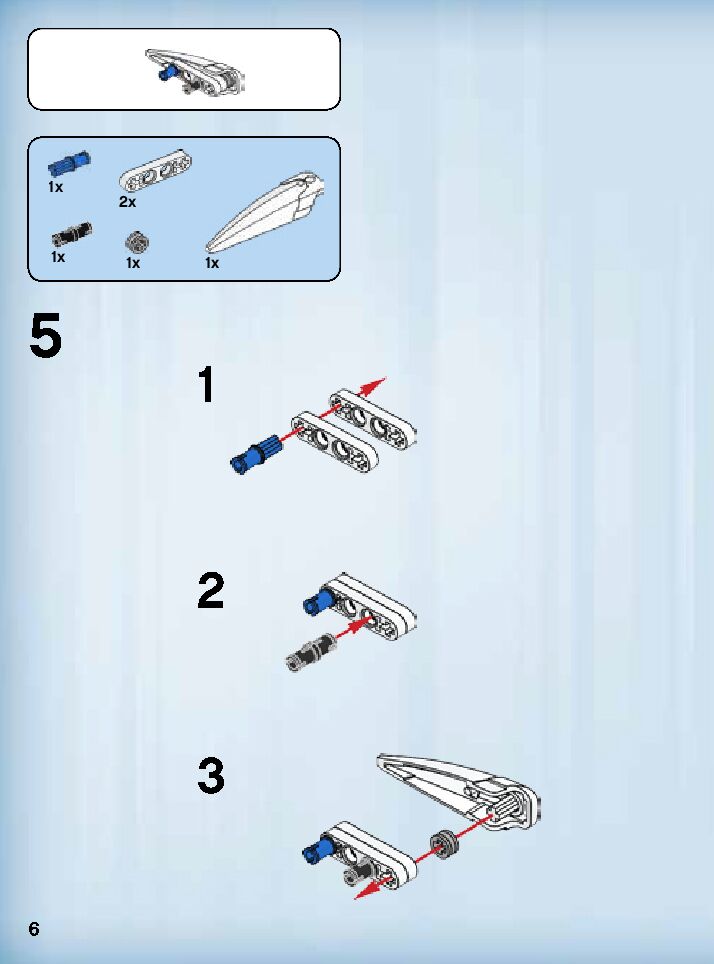 1x
2x
1x
1x
1x

5

1

2

3

6