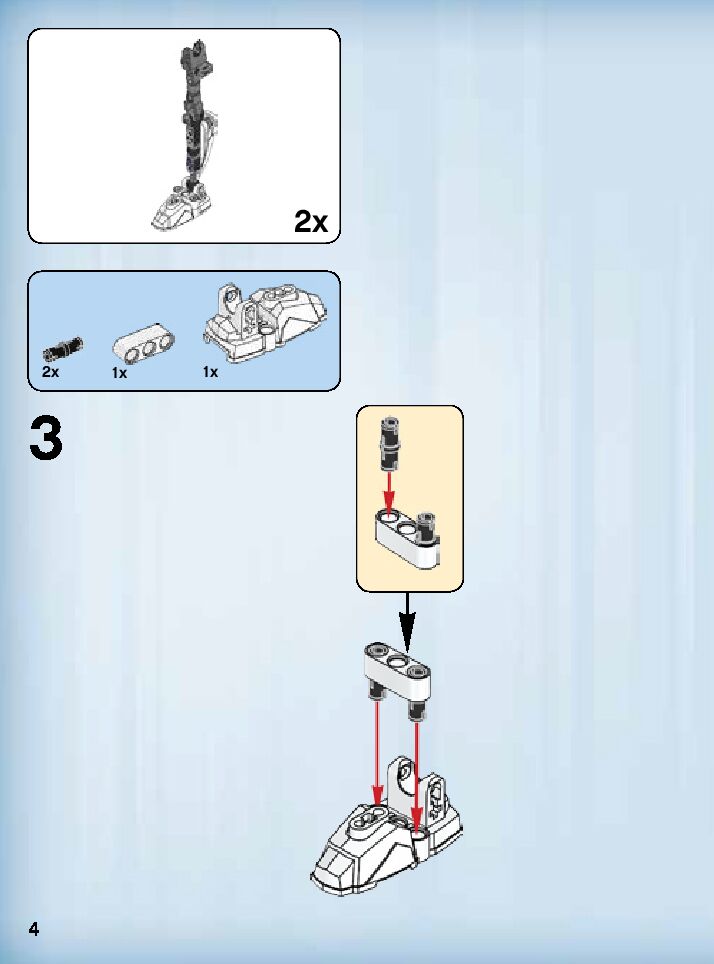 2x

2x
1x
1x

3

4