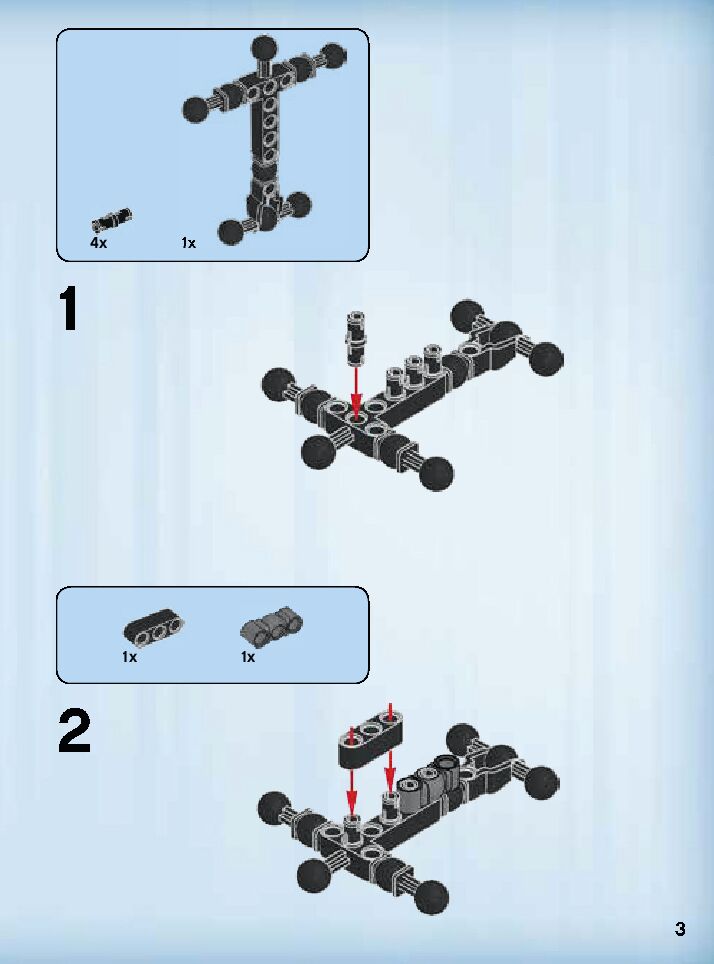 4x
1x

1

1x
1x

2

3