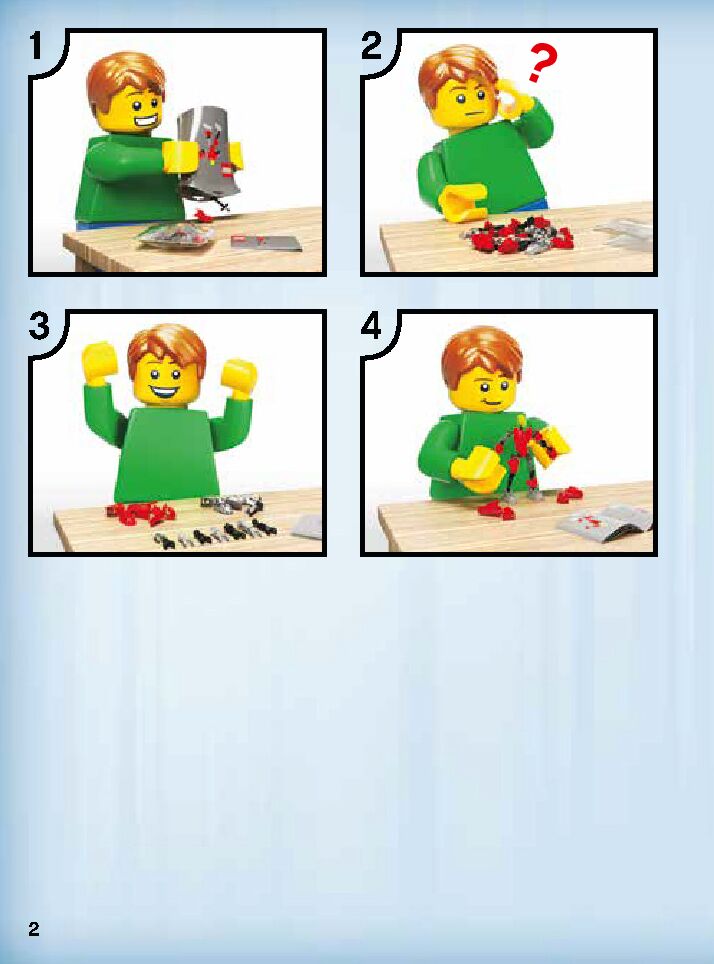 1

2

?

3

4

2