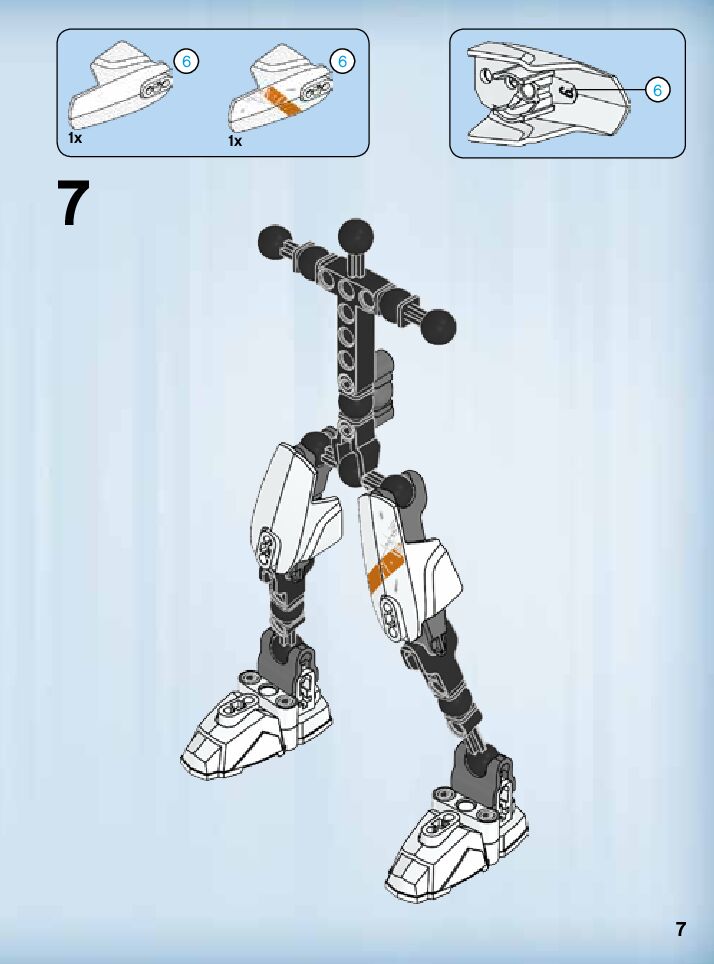 6
1x
6
1x
6
7
7