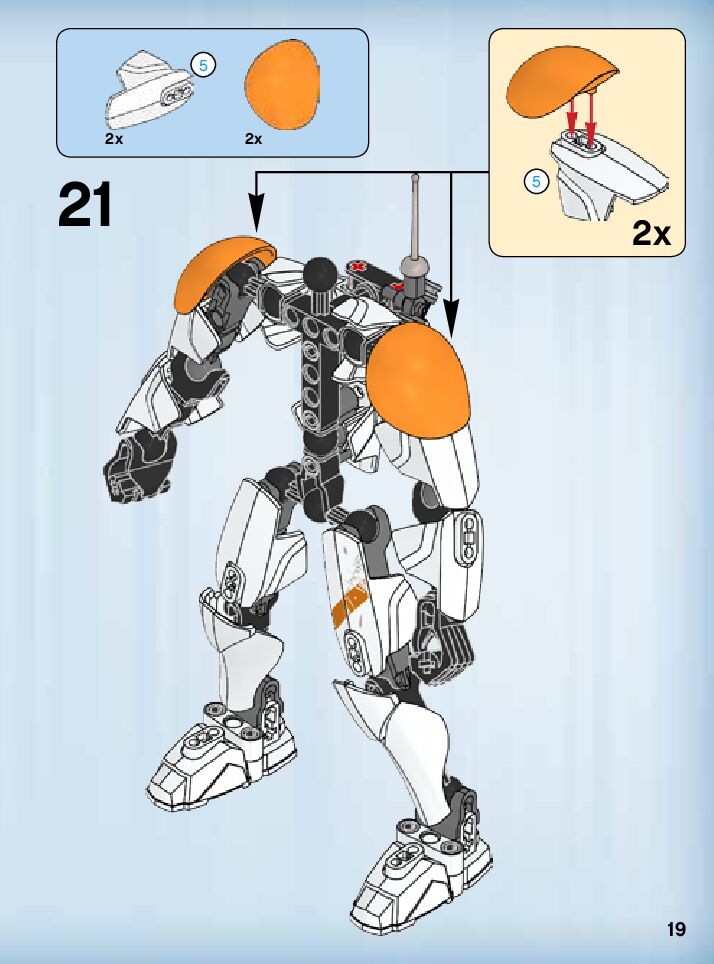 5
2x
2x

21

5
2x

19