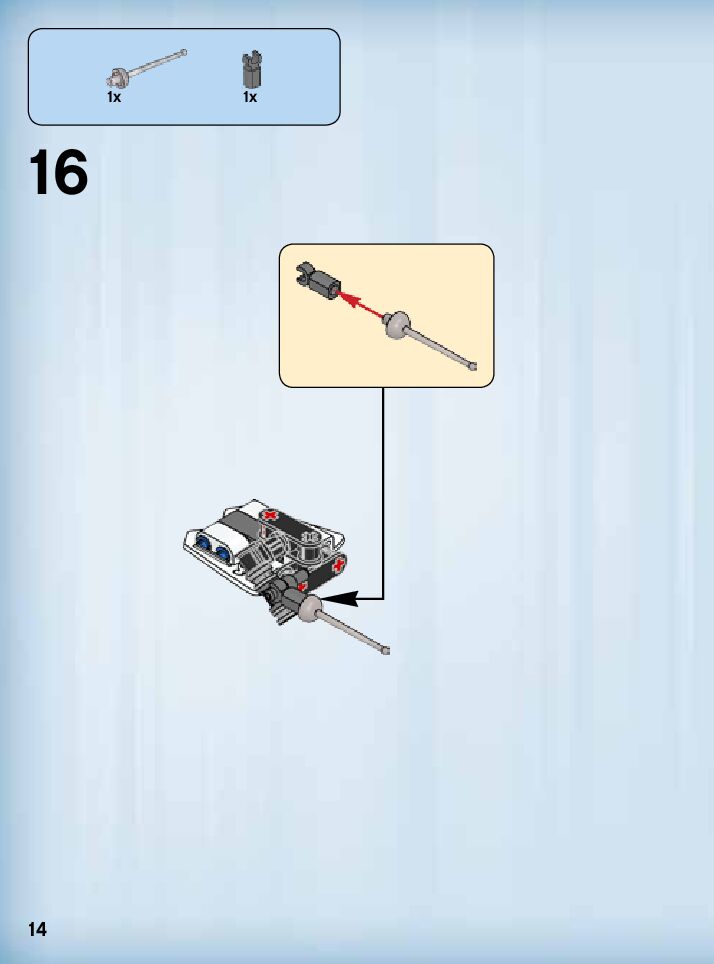 1x
1x

16

14