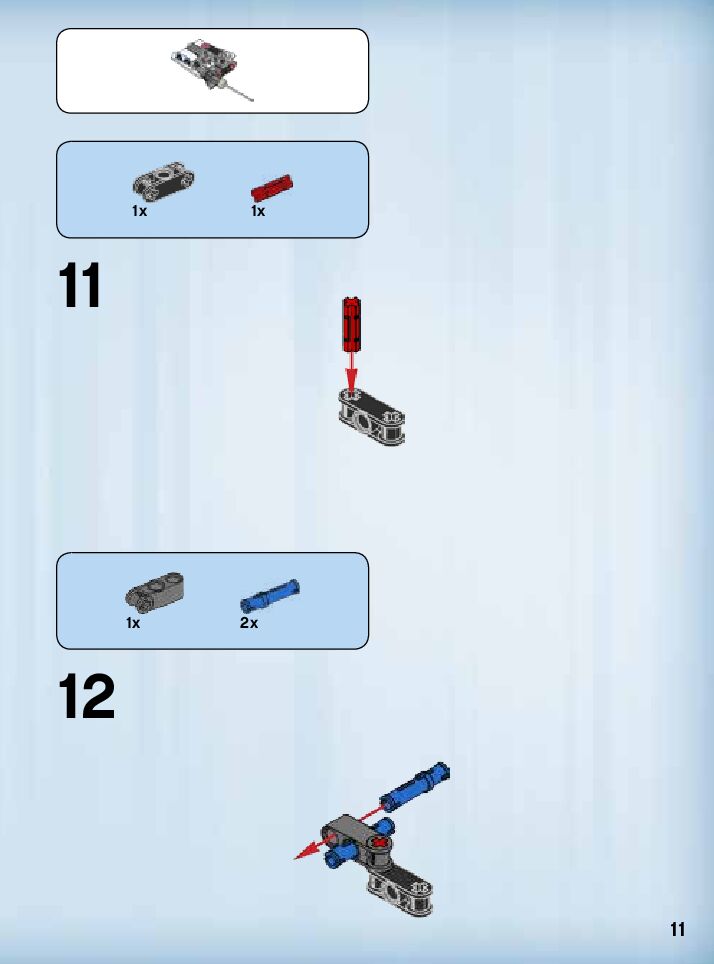 1x 1x

11

1x 2x

12

11