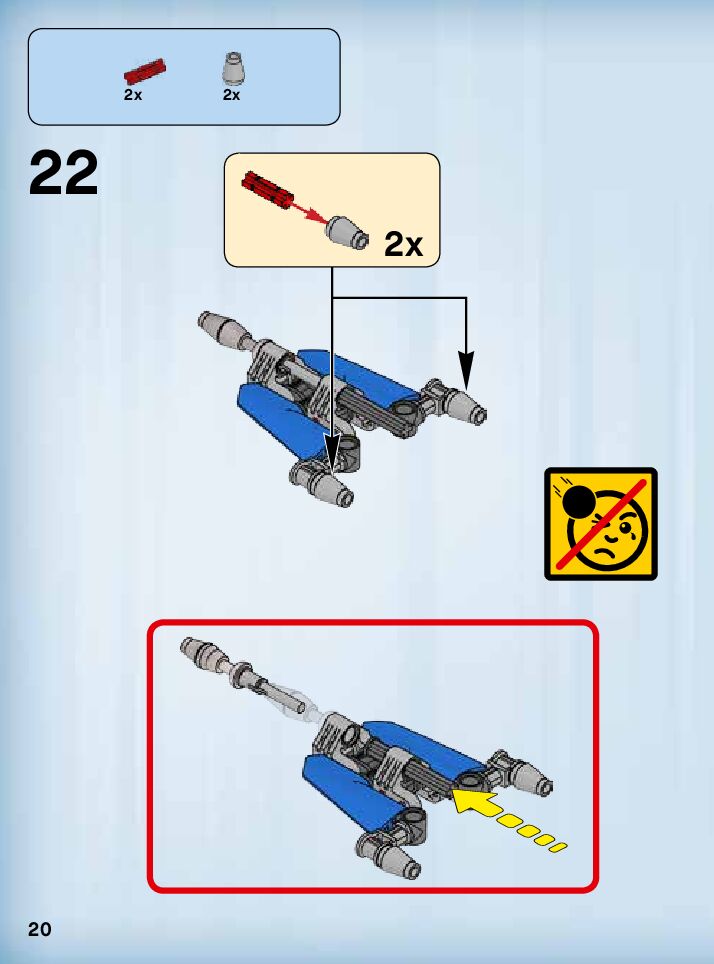 2x 2x

22

2x

20