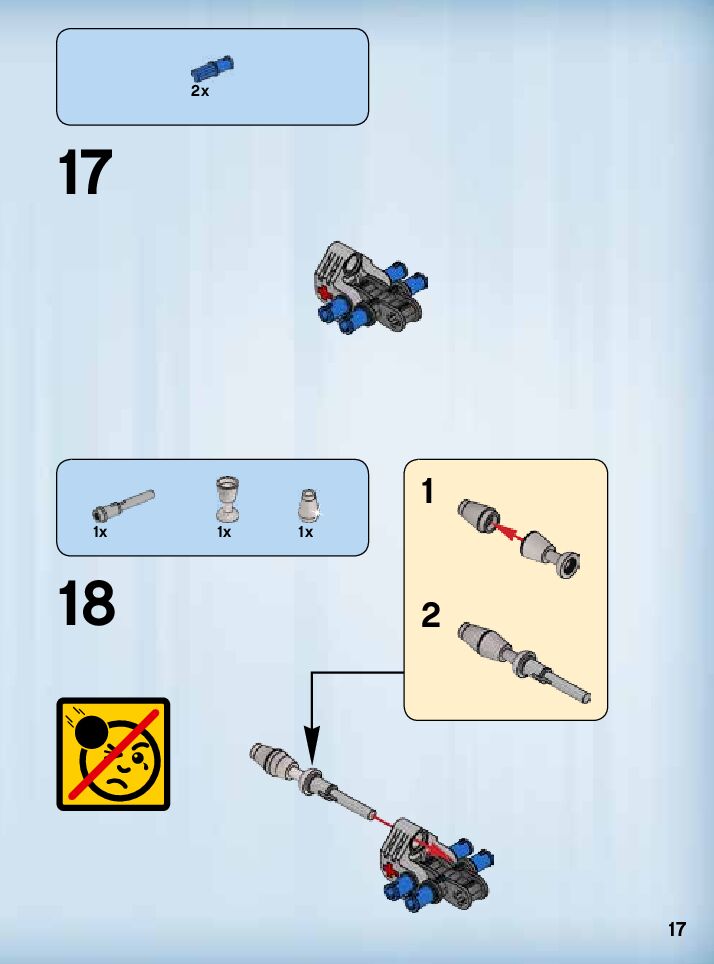 2x

17

1x 1x 1x

18

1

2

17